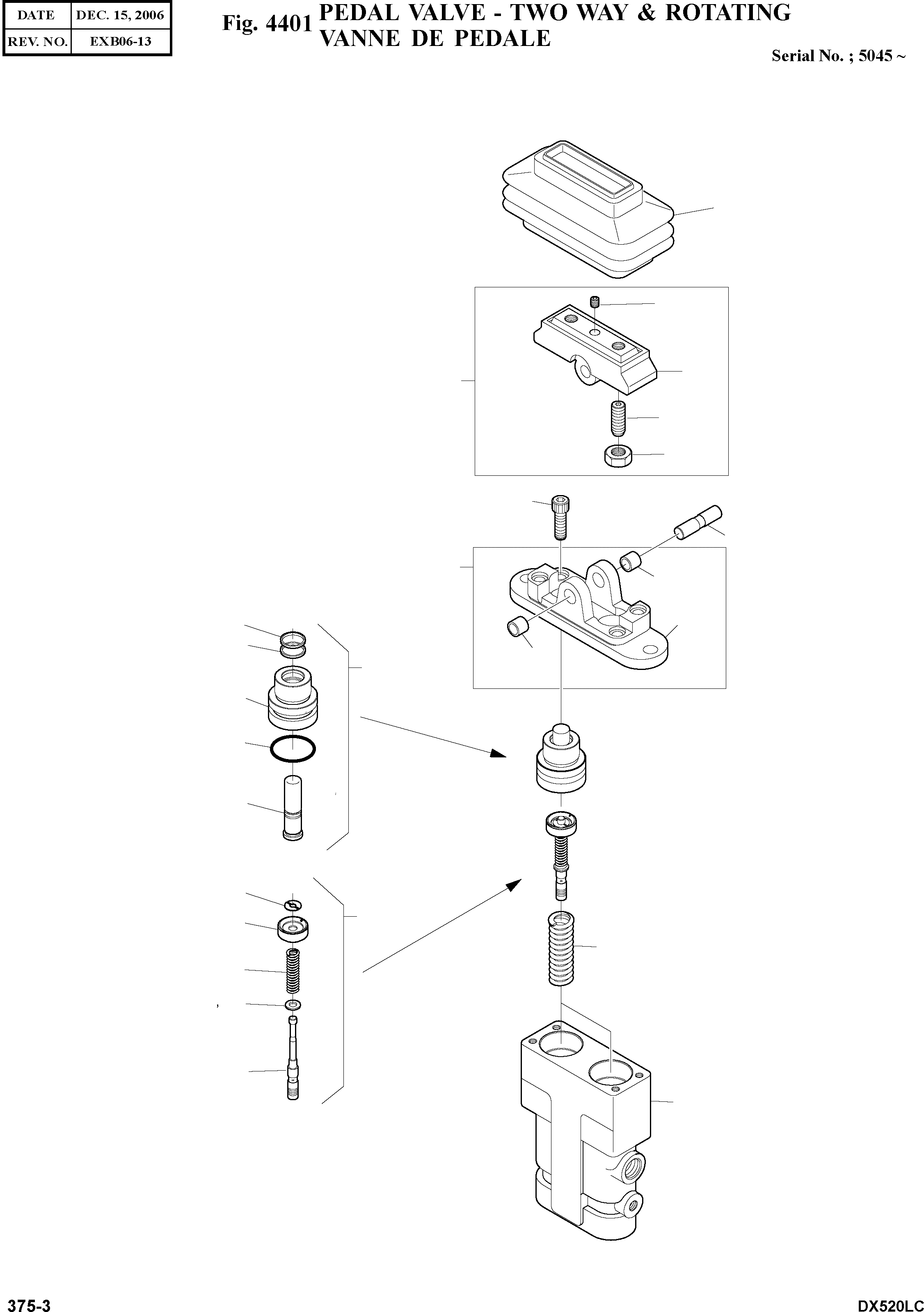 | DATE | DEC. 15, 2006 |
|---|---|
| REV. NO. | EXB06-13 |

Fig. 4401 PEDAL VALVE - TWO WAY & ROTATING
VANNE DE PEDALE

Serial No. ; 5045 ~

375-3

DX520LC