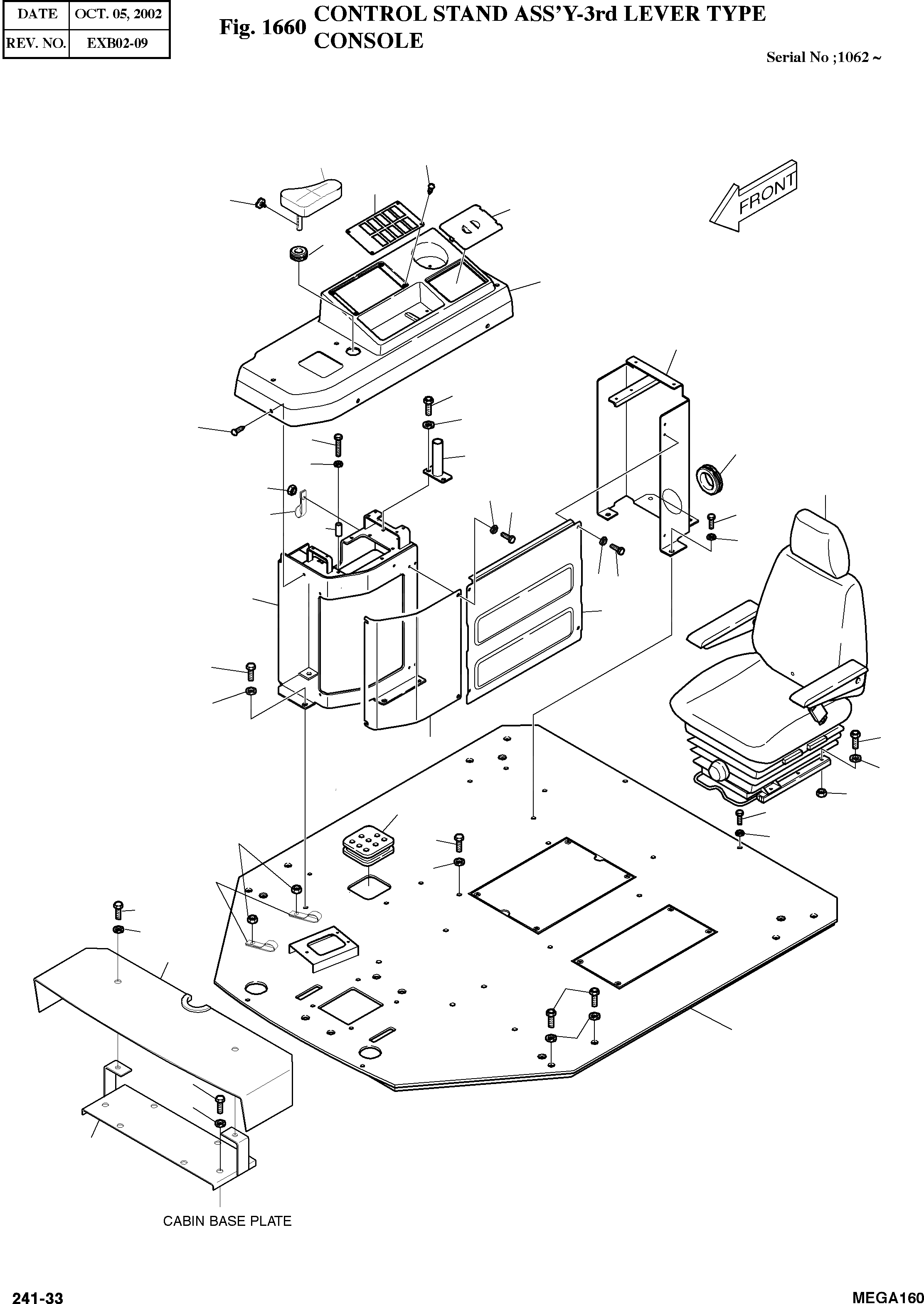 | DATE | OCT. 05, 2002 |
|---|---|
| REV. NO. | EXB02-09 |

Fig. 1660 CONTROL STAND ASS'Y-3rd LEVER TYPE CONSOLE

Serial No ;1062 ~

FRONT

CABIN BASE PLATE

241-33

MEGA160