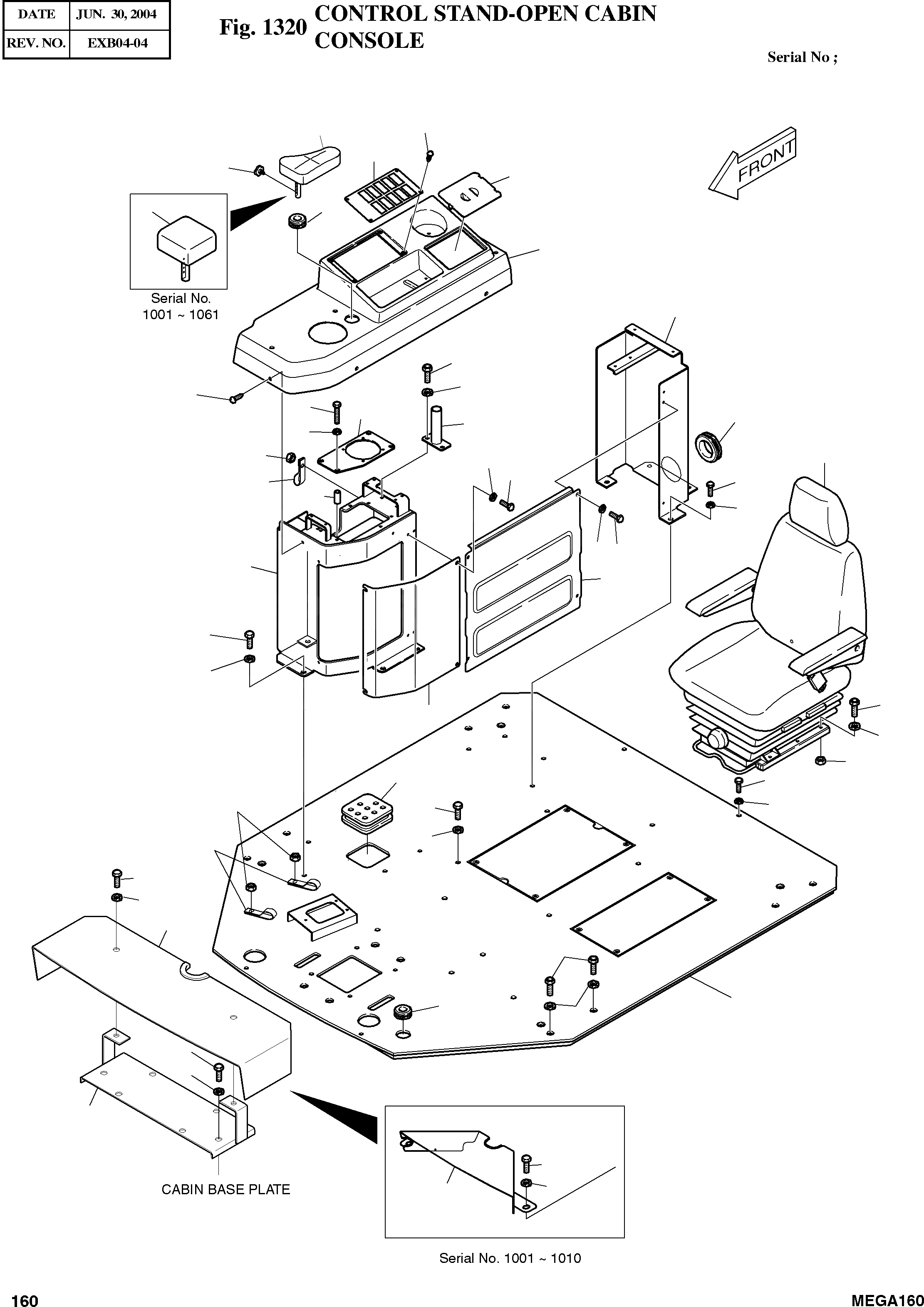 | DATE | JUN. 30, 2004 |
|---|---|
| REV. NO. | EXB04-04 |

Fig. 1320 CONTROL STAND-OPEN CABIN CONSOLE

Serial No ;

FRONT

Serial No.
1001 ~ 1061

CABIN BASE PLATE

Serial No. 1001 ~ 1010

160

MEGA160