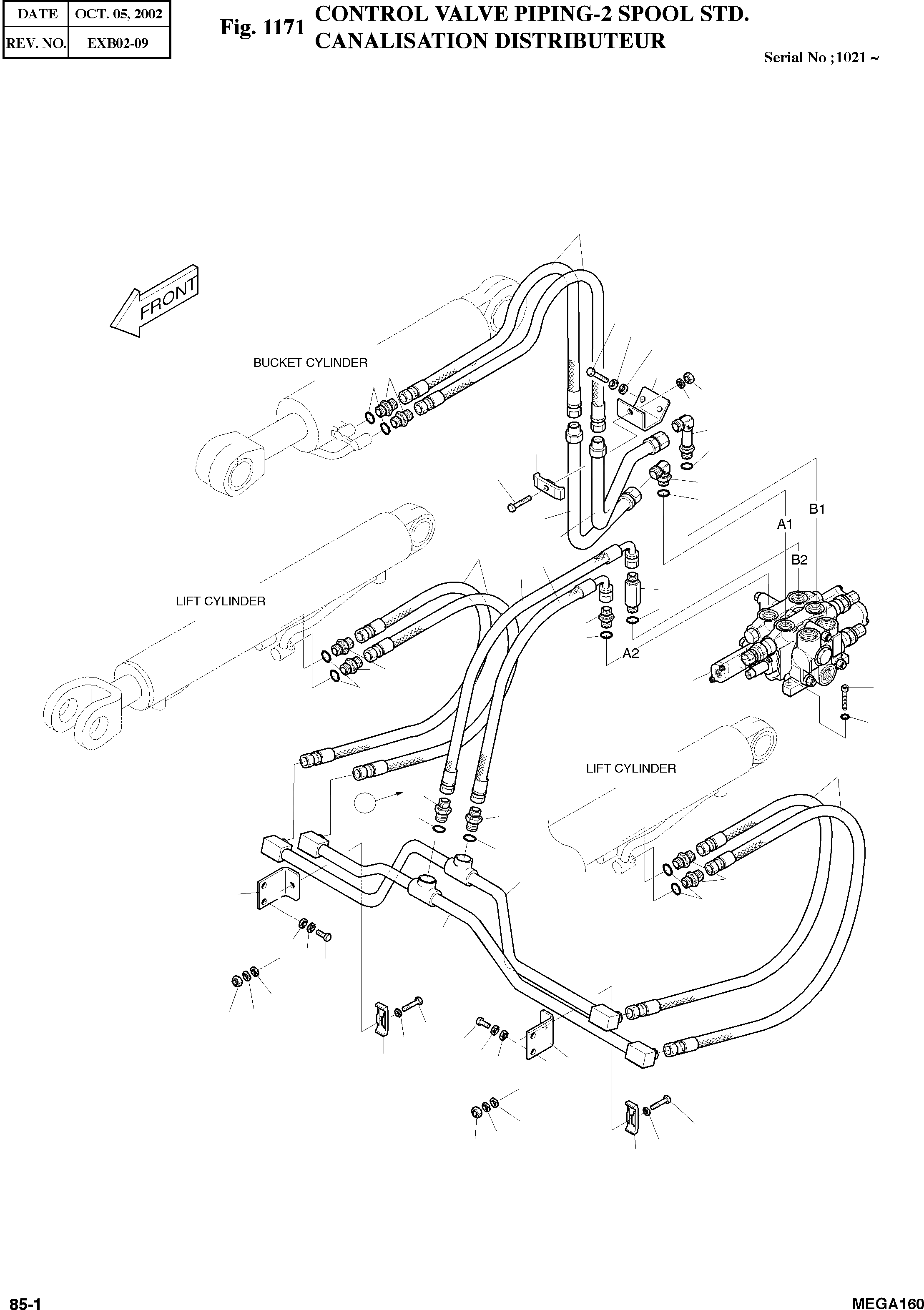 | DATE | OCT. 05, 2002 |
|---|---|
| REV. NO. | EXB02-09 |

Fig. 1171 CONTROL VALVE PIPING-2 SPOOL STD.
CANALISATION DISTRIBUTEUR

Serial No ;1021 ~

FRONT

BUCKET CYLINDER

LIFT CYLINDER

B1

A1

B2

A2

LIFT CYLINDER

85-1

MEGA160