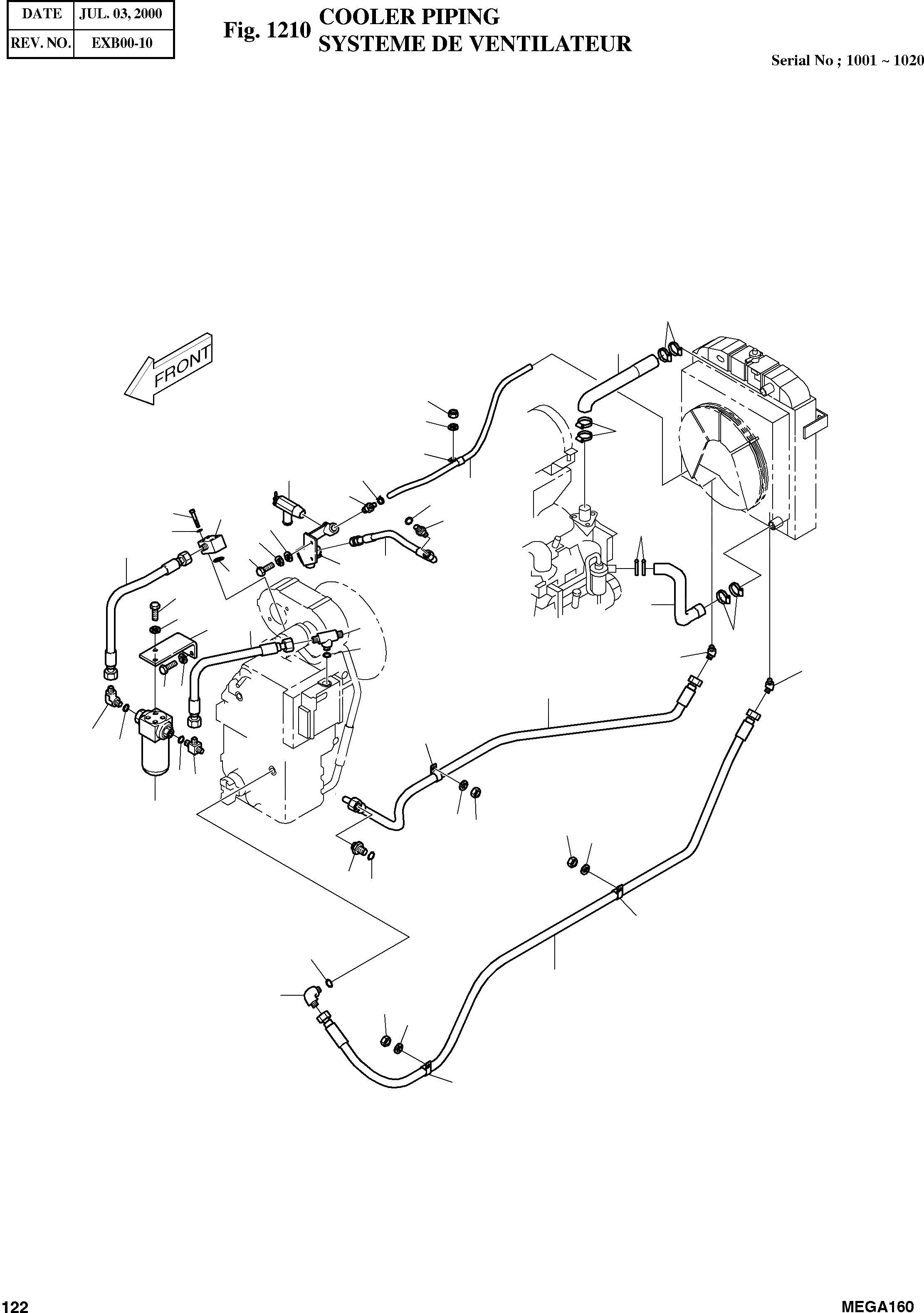 | DATE | JUL. 03, 2000 |
|---|---|
| REV. NO. | EXB00-10 |

Fig. 1210 COOLER PIPING
SYSTEME DE VENTILATEUR

Serial No ; 1001 ~ 1020

FRONT

122

MEGA160