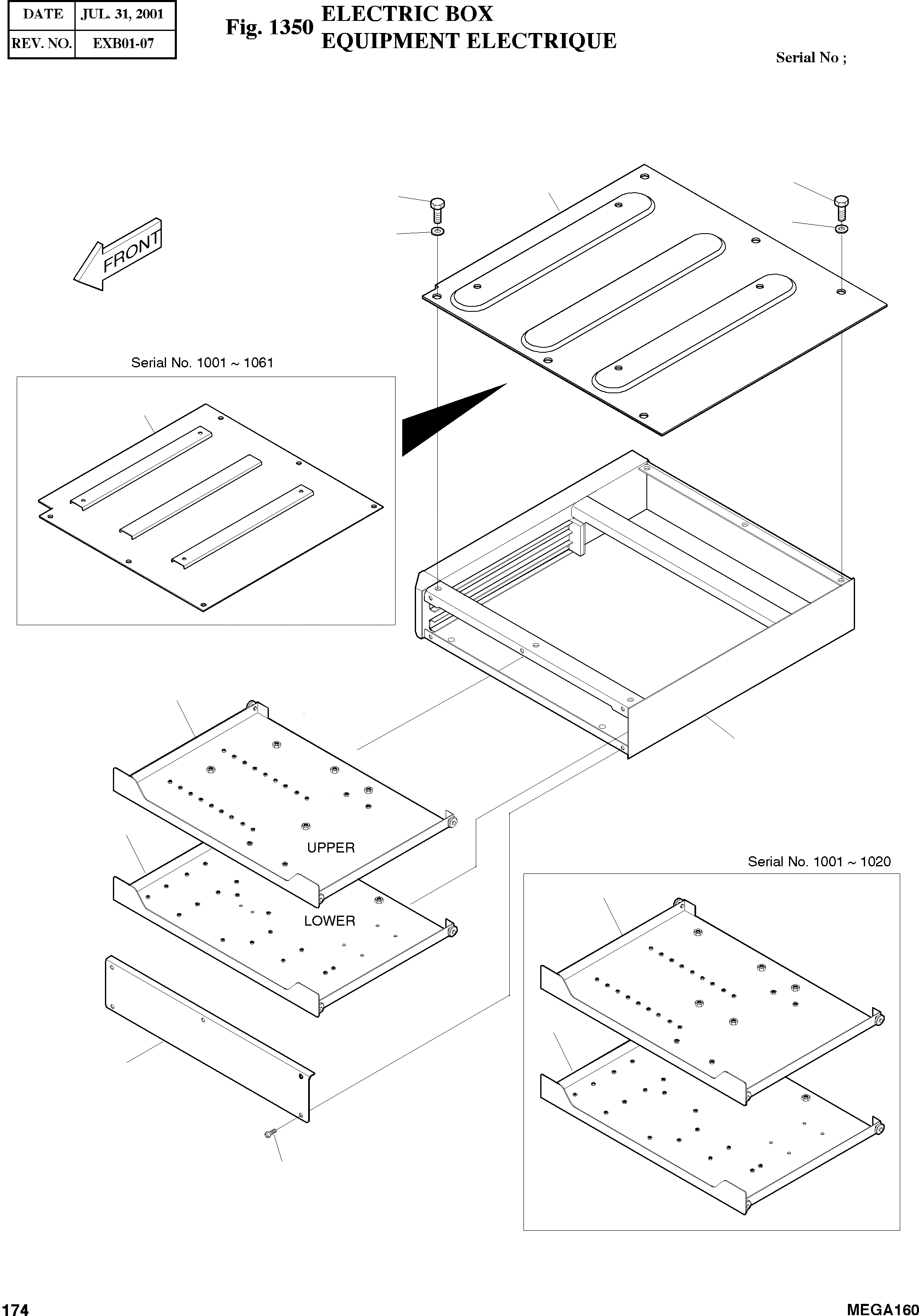 | DATE | JUL. 31, 2001 |
|---|---|
| REV. NO. | EXB01-07 |

Fig. 1350 ELECTRIC BOX
EQUIPMENT ELECTRIQUE

Serial No ;

FRONT

Serial No. 1001 ~ 1061

UPPER

LOWER

Serial No. 1001 ~ 1020

174

MEGA160