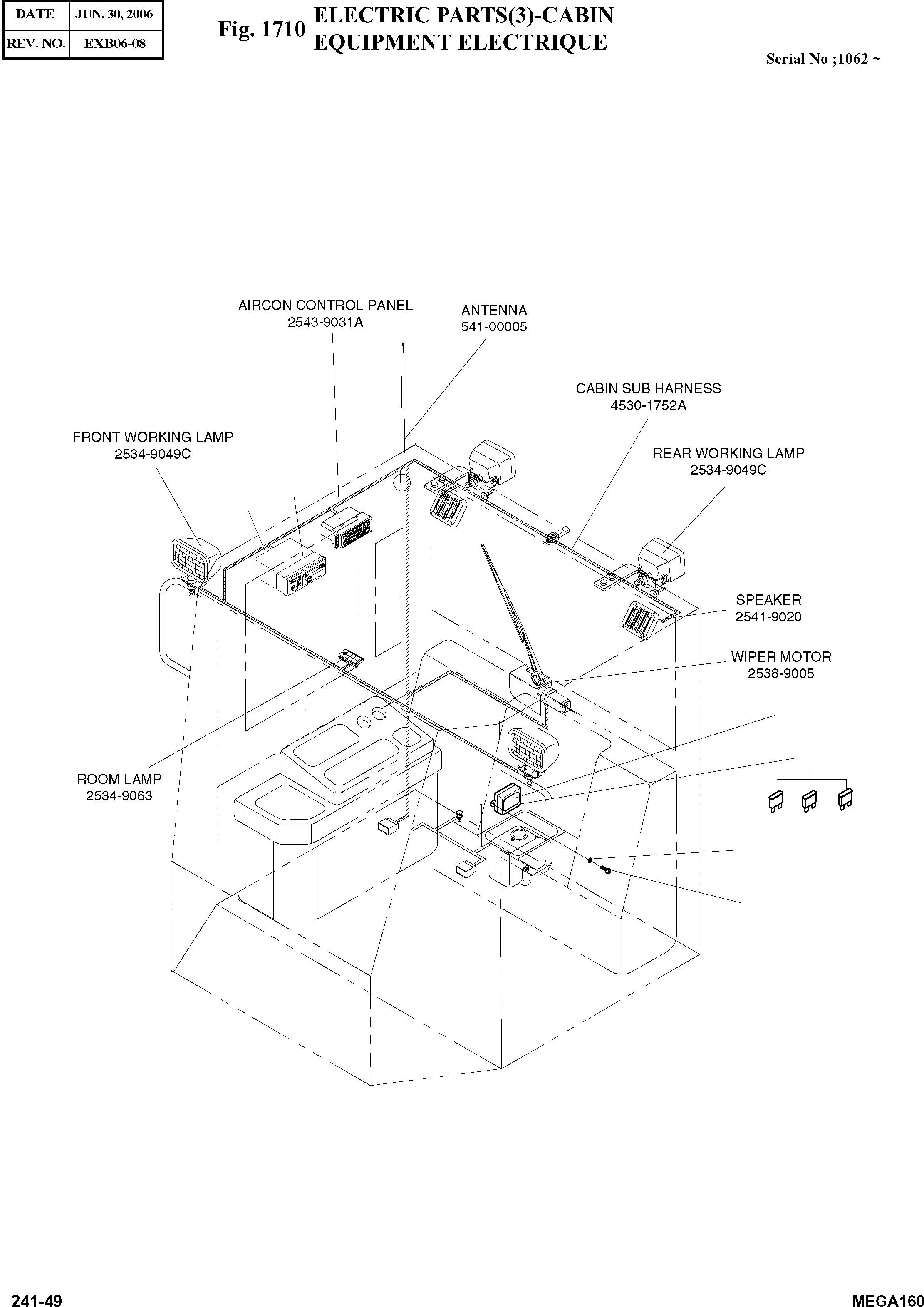 | DATE | JUN. 30, 2006 |
|---|---|
| REV. NO. | EXB06-08 |

Fig. 1710 ELECTRIC PARTS(3)-CABIN EQUIPMENT ELECTRIQUE

Serial No ;1062 ~

AIRCON CONTROL PANEL
2543-9031A

ANTENNA
541-00005

CABIN SUB HARNESS
4530-1752A

FRONT WORKING LAMP
2534-9049C

REAR WORKING LAMP
2534-9049C

SPEAKER
2541-9020

WIPER MOTOR
2538-9005

ROOM LAMP
2534-9063

241-49

MEGA160