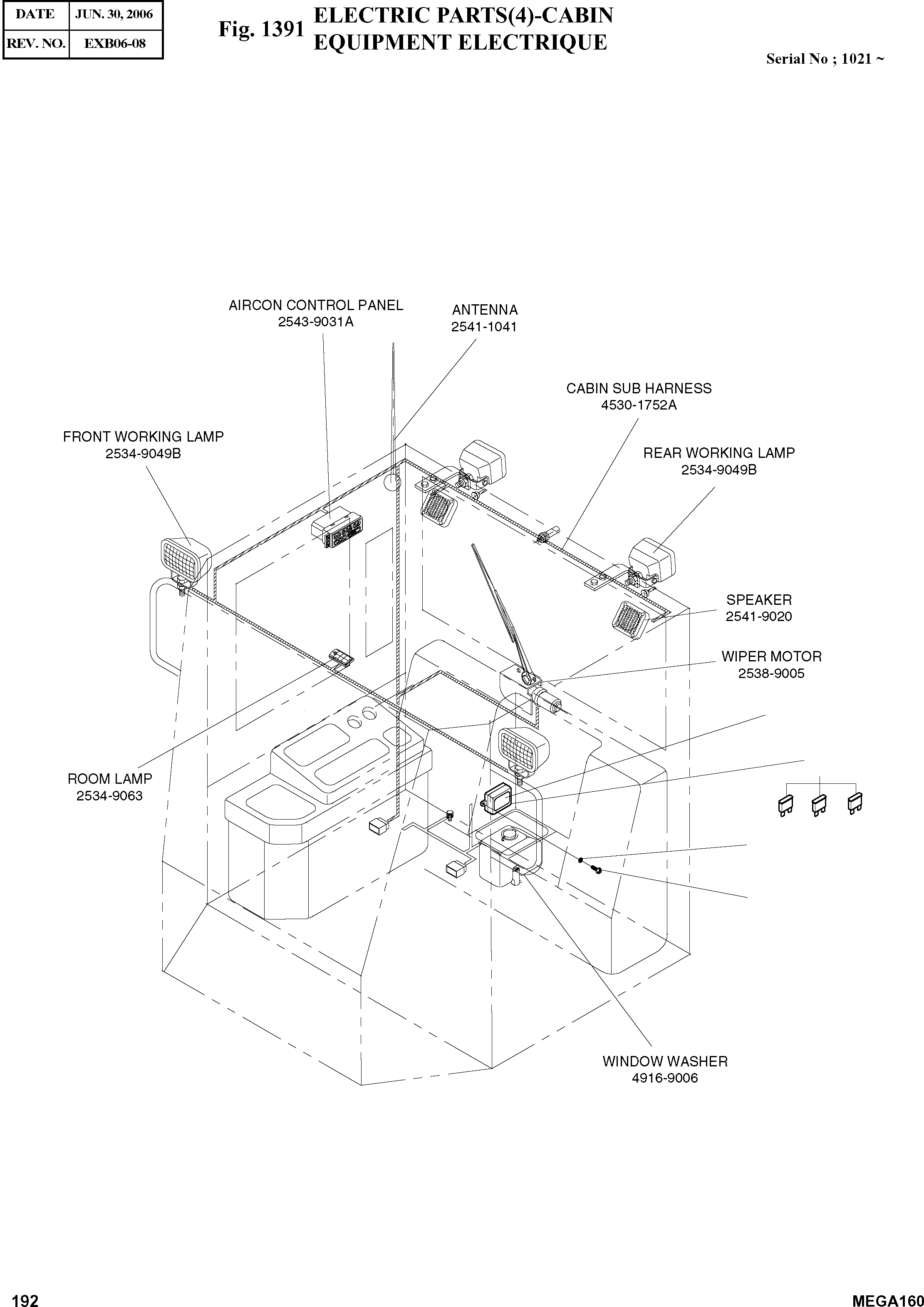 | DATE | JUN. 30, 2006 |
|---|---|
| REV. NO. | EXB06-08 |

Fig. 1391 ELECTRIC PARTS(4)-CABIN
EQUIPMENT ELECTRIQUE

Serial No ; 1021 ~

AIRCON CONTROL PANEL
2543-9031A

ANTENNA
2541-1041

CABIN SUB HARNESS
4530-1752A

FRONT WORKING LAMP
2534-9049B

REAR WORKING LAMP
2534-9049B

SPEAKER
2541-9020

WIPER MOTOR
2538-9005

ROOM LAMP
2534-9063

WINDOW WASHER
4916-9006

192

MEGA160