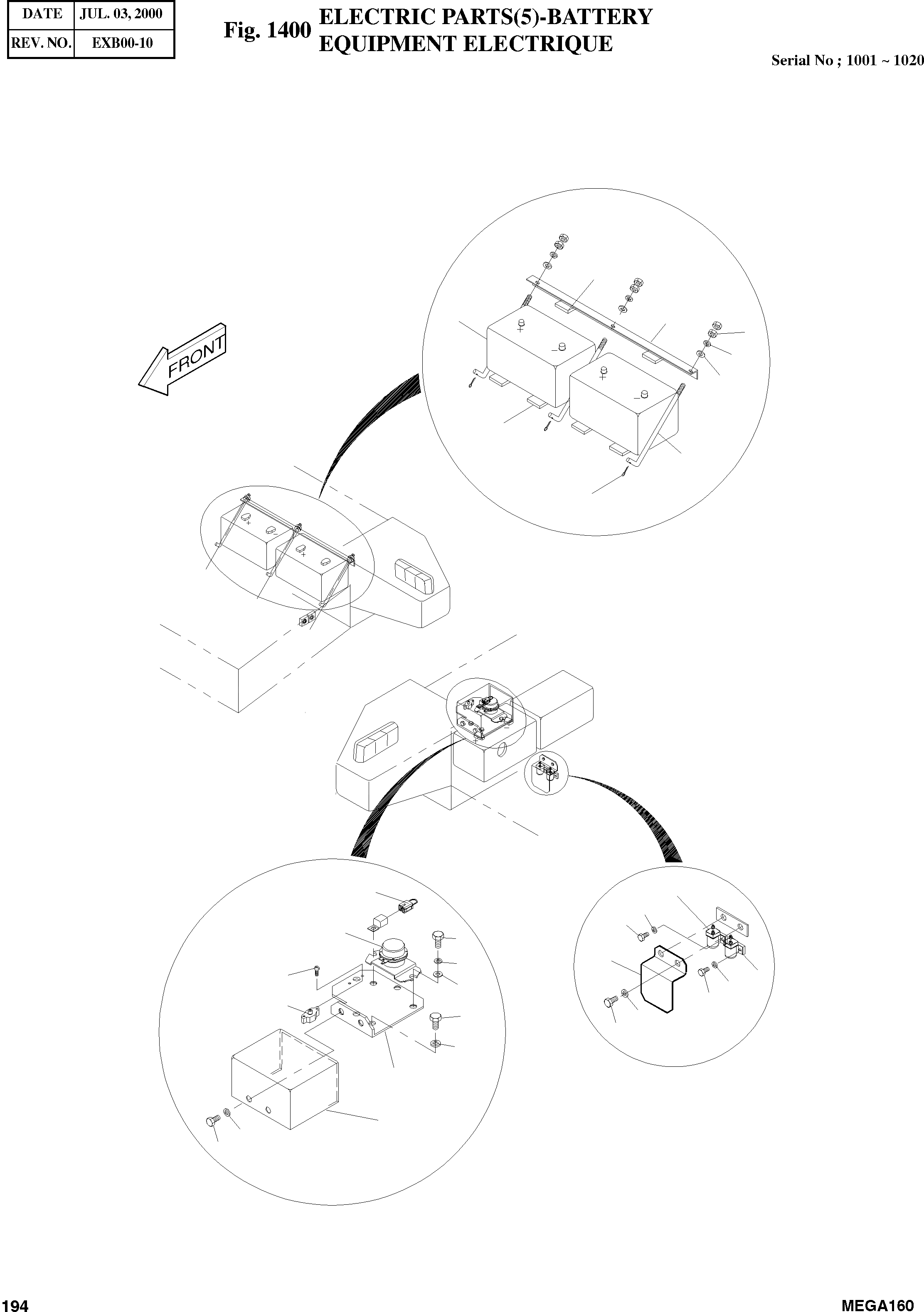 | DATE | JUL. 03, 2000 |
|---|---|
| REV. NO. | EXB00-10 |

Fig. 1400 ELECTRIC PARTS(5)-BATTERY
EQUIPMENT ELECTRIQUE

Serial No ; 1001 ~ 1020

FRONT

194

MEGA160