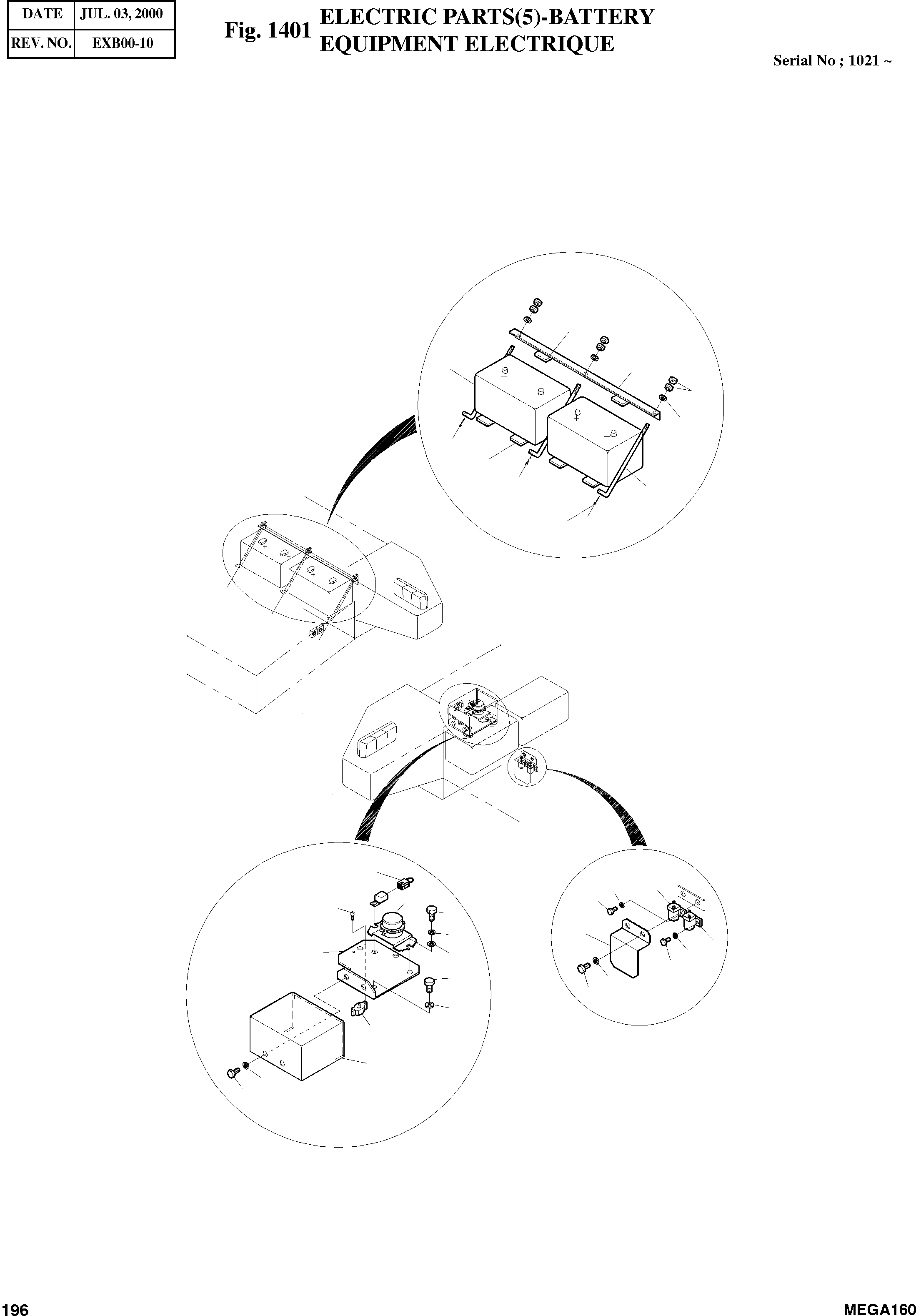 | DATE | JUL. 03, 2000 |
|---|---|
| REV. NO. | EXB00-10 |

Fig. 1401 ELECTRIC PARTS(5)-BATTERY
EQUIPMENT ELECTRIQUE

Serial No ; 1021 ~

196

MEGA160