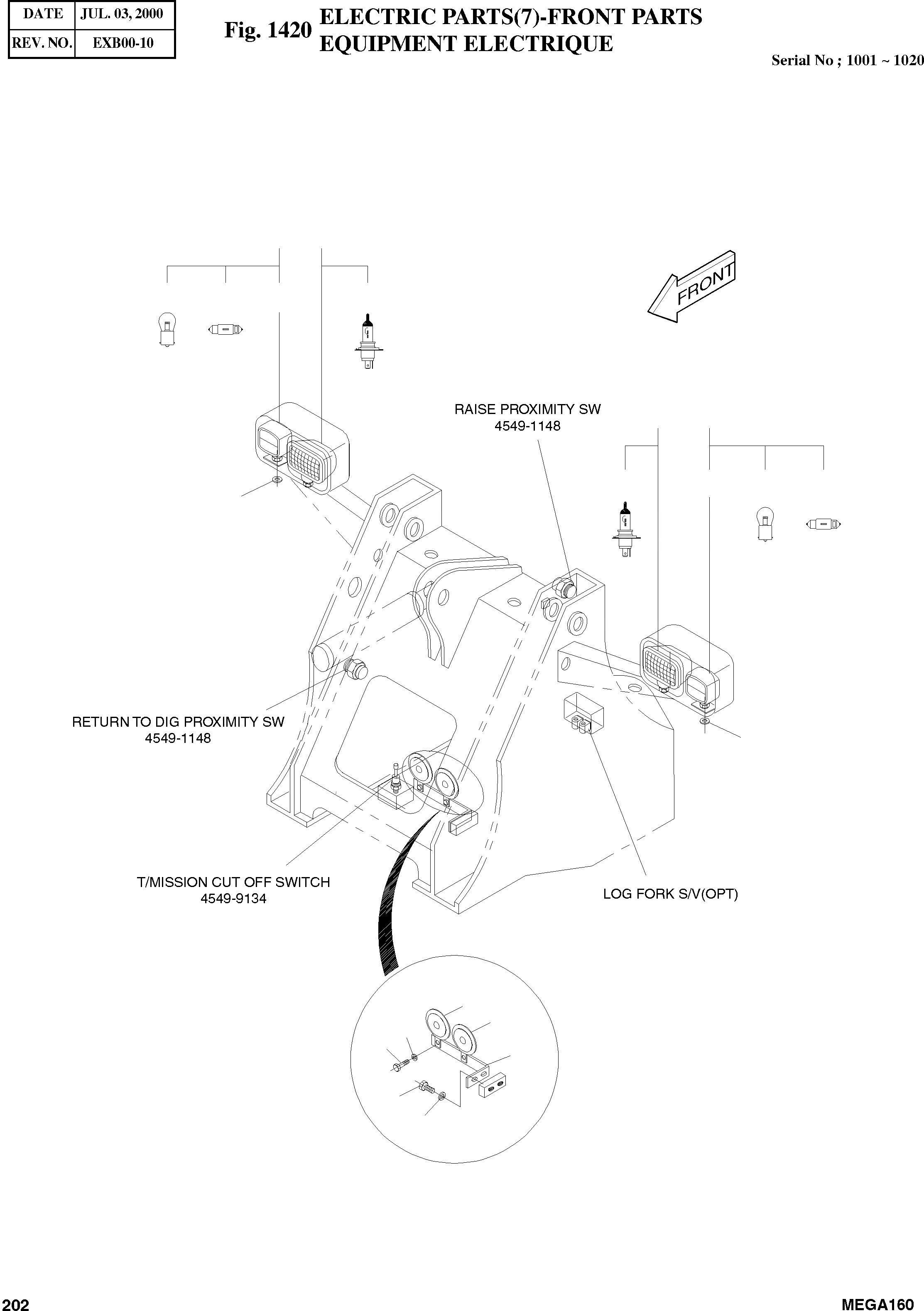 | DATE | JUL. 03, 2000 |
|---|---|
| REV. NO. | EXB00-10 |

Fig. 1420 ELECTRIC PARTS(7)-FRONT PARTS
EQUIPMENT ELECTRIQUE

Serial No ; 1001 ~ 1020

FRONT

RAISE PROXIMITY SW
4549-1148

RETURN TO DIG PROXIMITY SW
4549-1148

T/MISSION CUT OFF SWITCH
4549-9134

LOG FORK S/V(OPT)

202

MEGA160