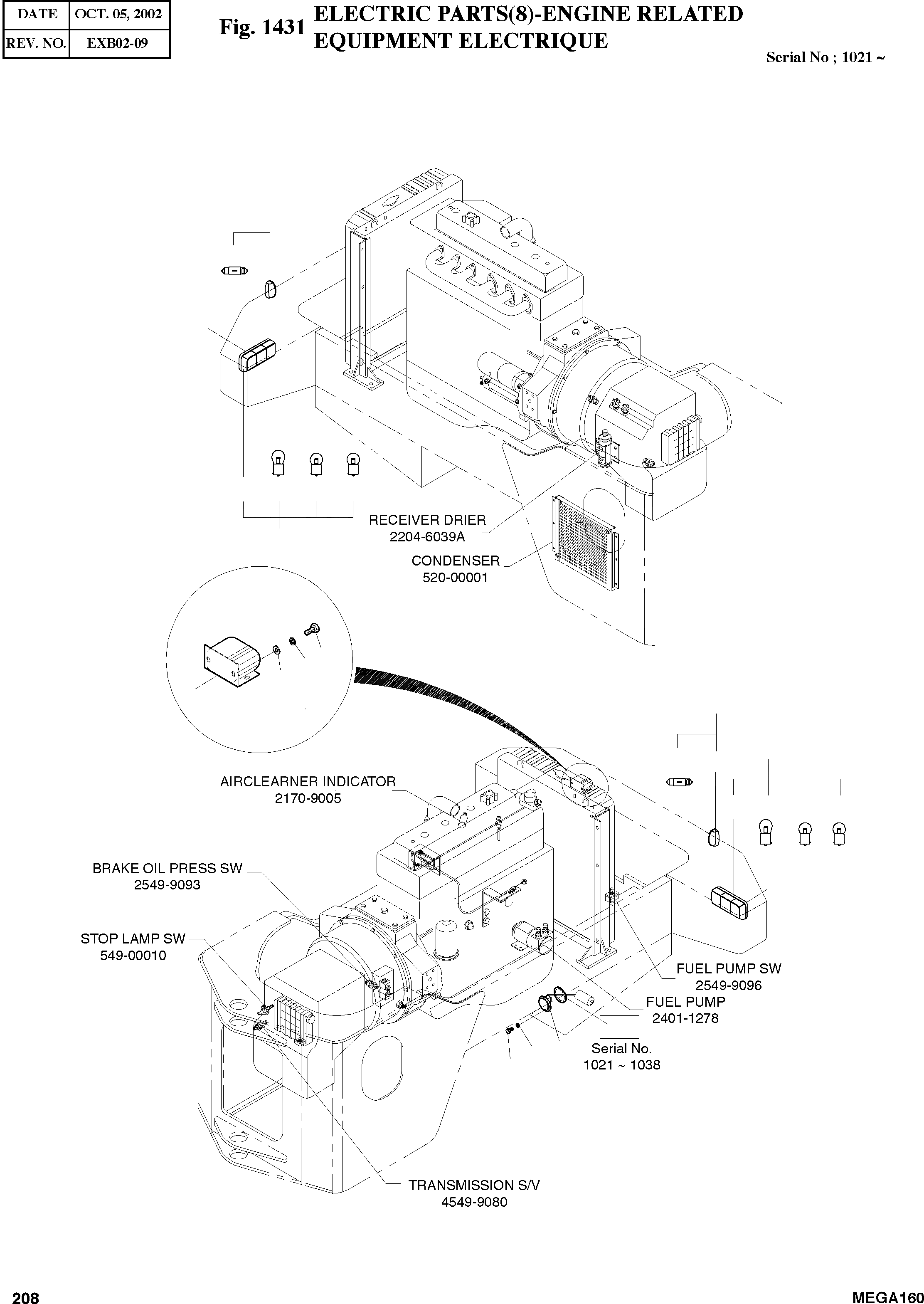 | DATE | OCT. 05, 2002 |
|---|---|
| REV. NO. | EXB02-09 |

Fig. 1431 ELECTRIC PARTS(8)-ENGINE RELATED
EQUIPMENT ELECTRIQUE

Serial No ; 1021 ~

RECEIVER DRIER
2204-6039A

CONDENSER
520-00001

AIRCLEARNER INDICATOR
2170-9005

BRAKE OIL PRESS SW
2549-9093

STOP LAMP SW
549-00010

FUEL PUMP SW
2549-9096

FUEL PUMP
2401-1278

Serial No.
1021 ~ 1038

TRANSMISSION S/V
4549-9080

208

MEGA160