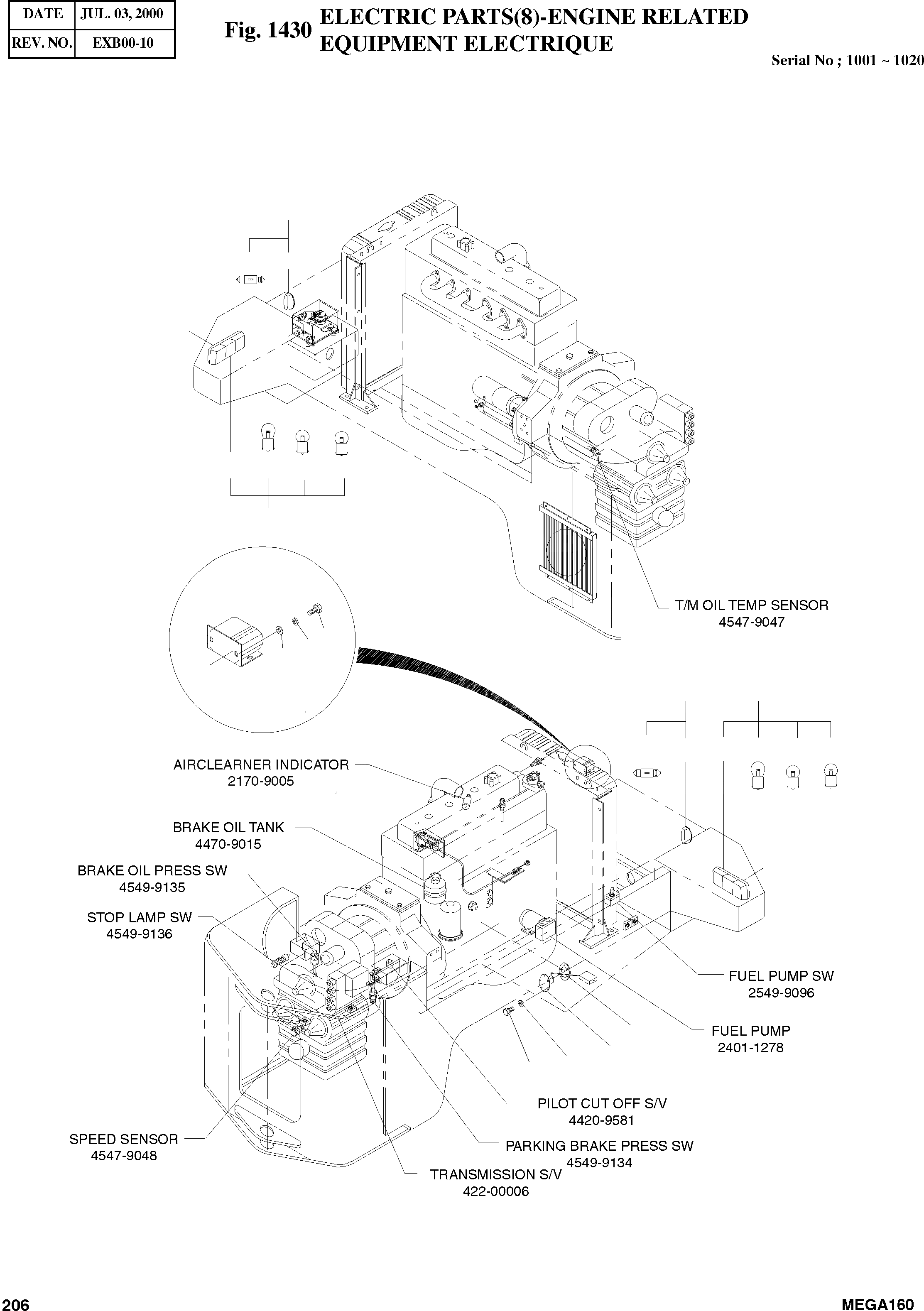 | DATE | JUL. 03, 2000 |
|---|---|
| REV. NO. | EXB00-10 |

Fig. 1430 ELECTRIC PARTS(8)-ENGINE RELATED EQUIPMENT ELECTRIQUE

Serial No ; 1001 ~ 1020

T/M OIL TEMP SENSOR
4547-9047

AIRCLEARNER INDICATOR
2170-9005

BRAKE OIL TANK
4470-9015

BRAKE OIL PRESS SW
4549-9135

STOP LAMP SW
4549-9136

FUEL PUMP SW
2549-9096

FUEL PUMP
2401-1278

PILOT CUT OFF S/V
4420-9581

PARKING BRAKE PRESS SW
4549-9134

SPEED SENSOR
4547-9048

TRANSMISSION S/V
422-00006

206

MEGA160