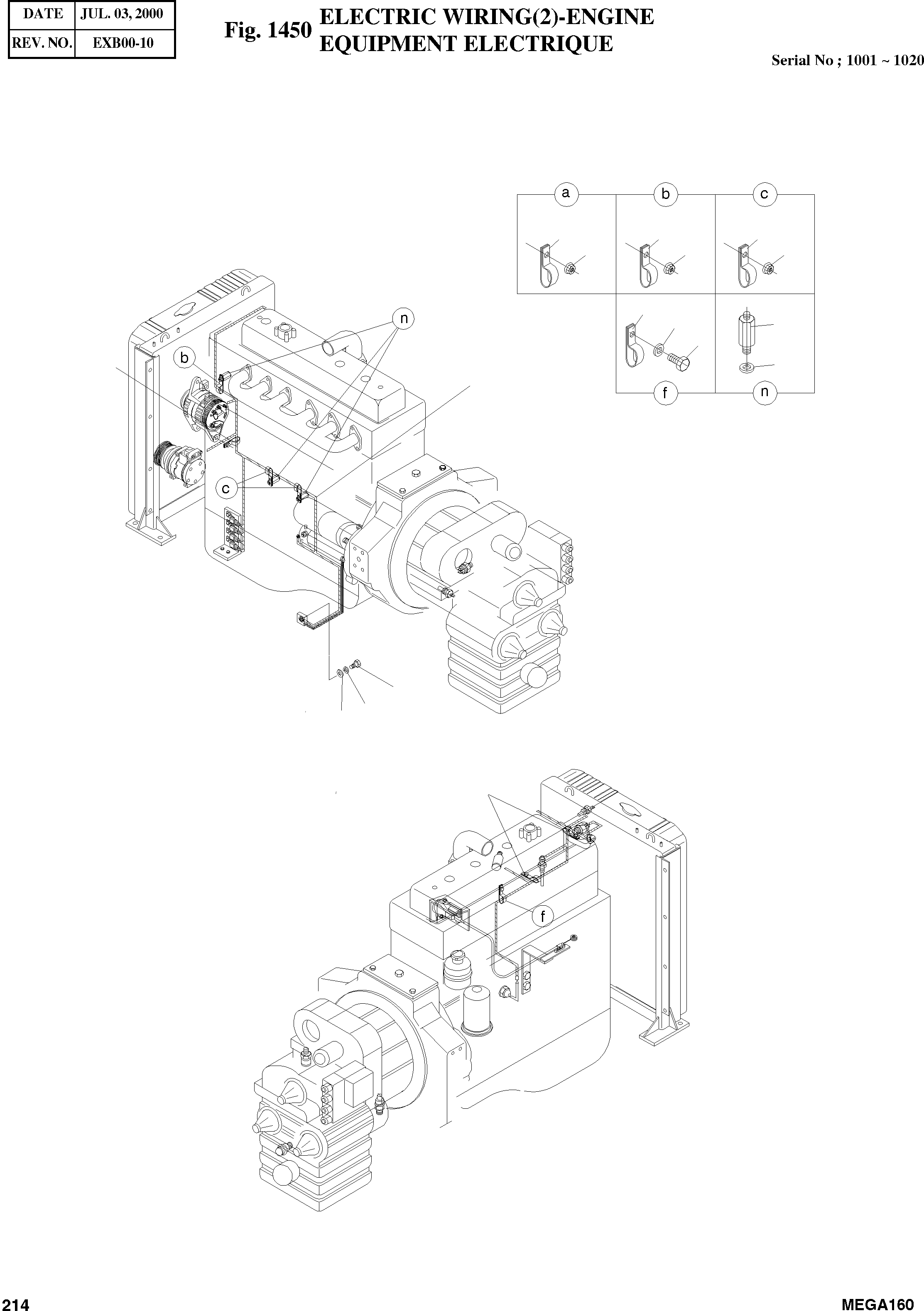 | DATE | JUL. 03, 2000 |
|---|---|
| REV. NO. | EXB00-10 |

Fig. 1450 ELECTRIC WIRING(2)-ENGINE EQUIPMENT ELECTRIQUE

Serial No ; 1001 ~ 1020

a b c

f n

n

b

c

f

214

MEGA160