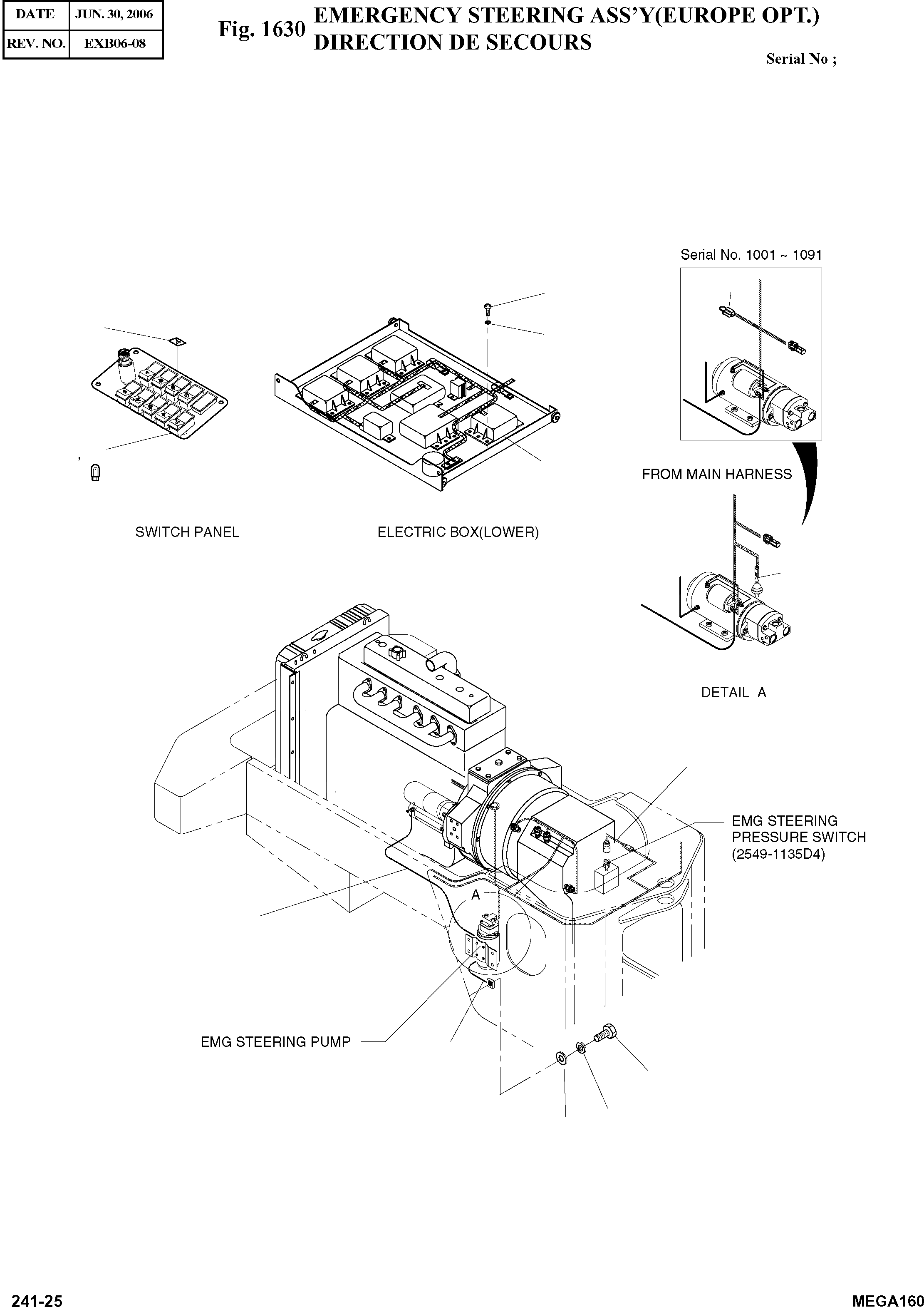 | DATE | JUN. 30, 2006 |
|---|---|
| REV. NO. | EXB06-08 |

Fig. 1630 EMERGENCY STEERING ASS'Y(EUROPE OPT.)
DIRECTION DE SECOURS

Serial No ;

Serial No. 1001 ~ 1091

FROM MAIN HARNESS

SWITCH PANEL

ELECTRIC BOX(LOWER)

DETAIL A

EMG STEERING PRESSURE SWITCH (2549-1135D4)

A

EMG STEERING PUMP

241-25

MEGA160