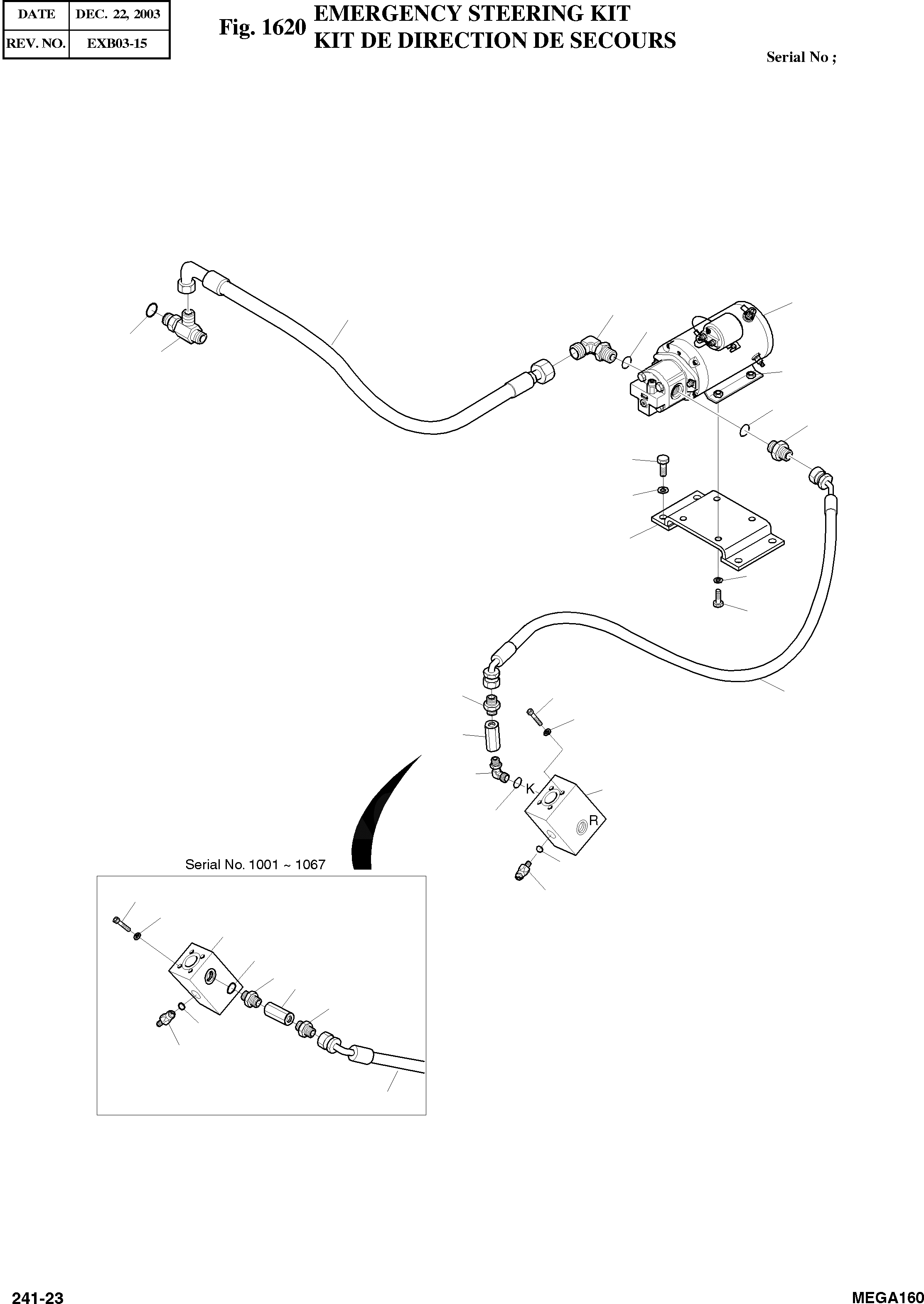 | DATE | DEC. 22, 2003 |
|---|---|
| REV. NO. | EXB03-15 |

Fig. 1620 EMERGENCY STEERING KIT
KIT DE DIRECTION DE SECOURS

Serial No ;

K

R

Serial No. 1001 ~ 1067

241-23

MEGA160