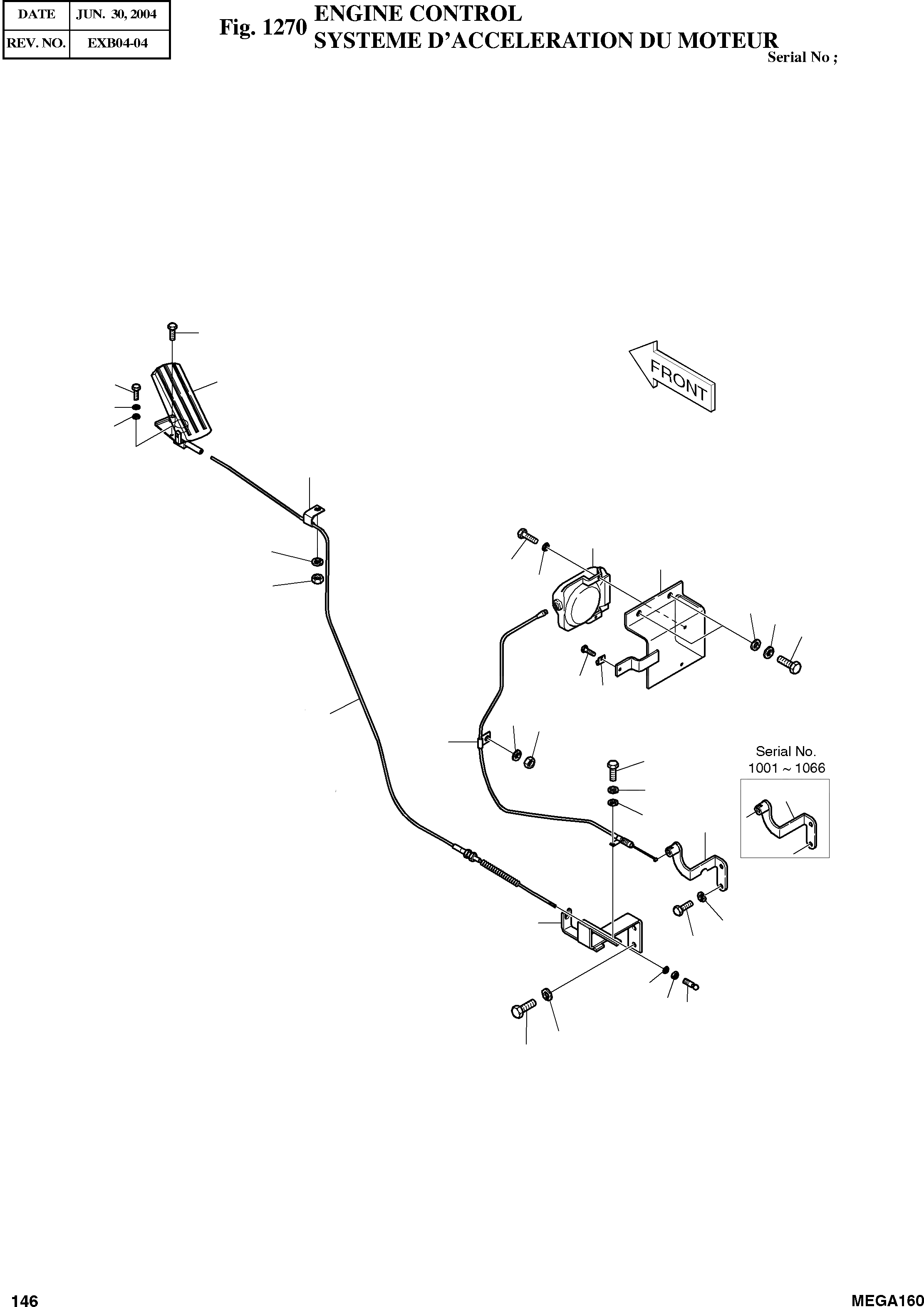 | DATE | JUN. 30, 2004 |
|---|---|
| REV. NO. | EXB04-04 |

Fig. 1270 ENGINE CONTROL
SYSTEME D'ACCELERATION DU MOTEUR

Serial No ;

FRONT

Serial No.
1001 ~ 1066

146

MEGA160