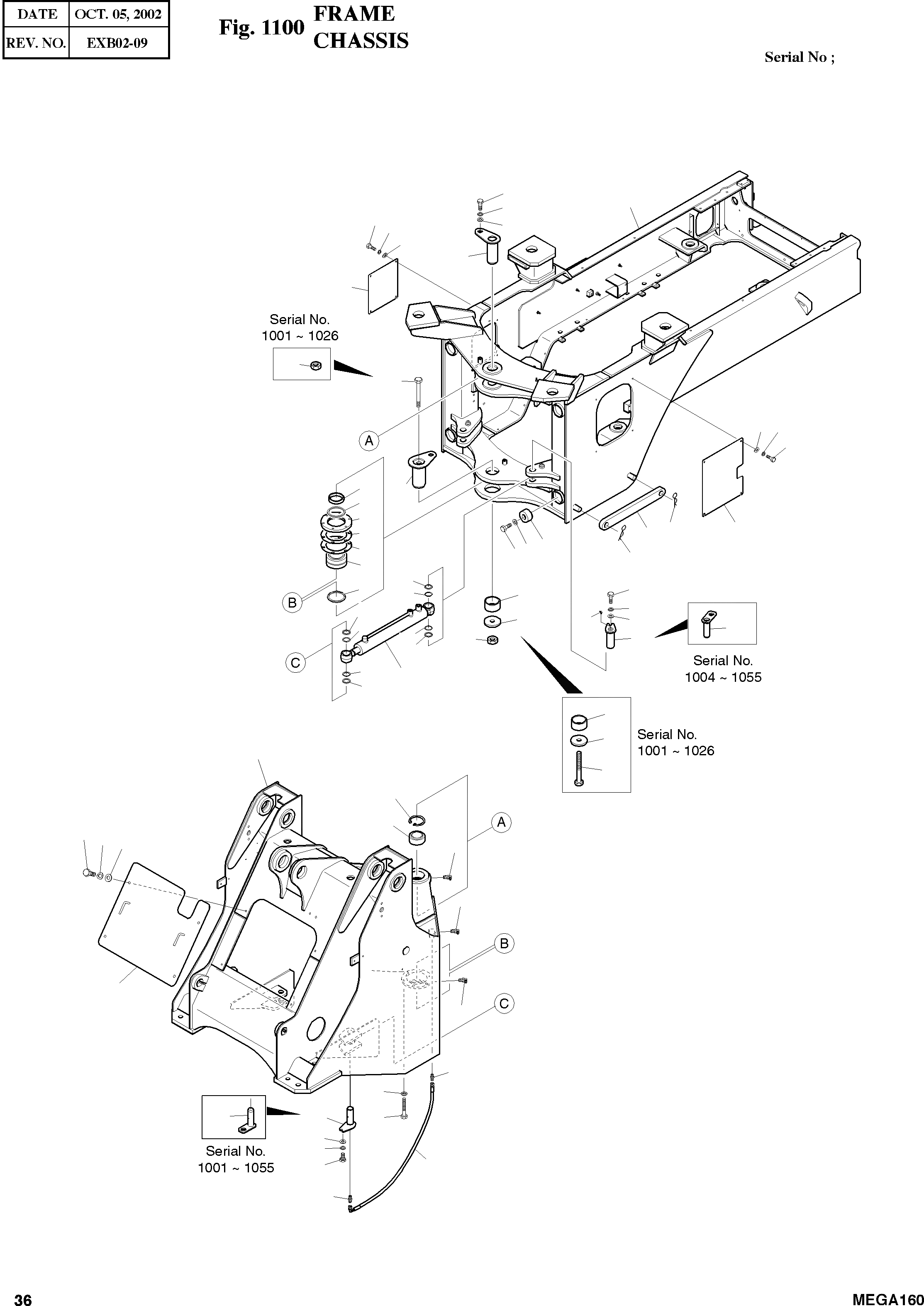 | DATE | OCT. 05, 2002 |
|---|---|
| REV. NO. | EXB02-09 |

Fig. 1100 FRAME CHASSIS

Serial No ;

Serial No.
1001 ~ 1026

A

B

C

Serial No.
1004 ~ 1055

Serial No.
1001 ~ 1026

A

B

C

Serial No.
1001 ~ 1055

36

MEGA160