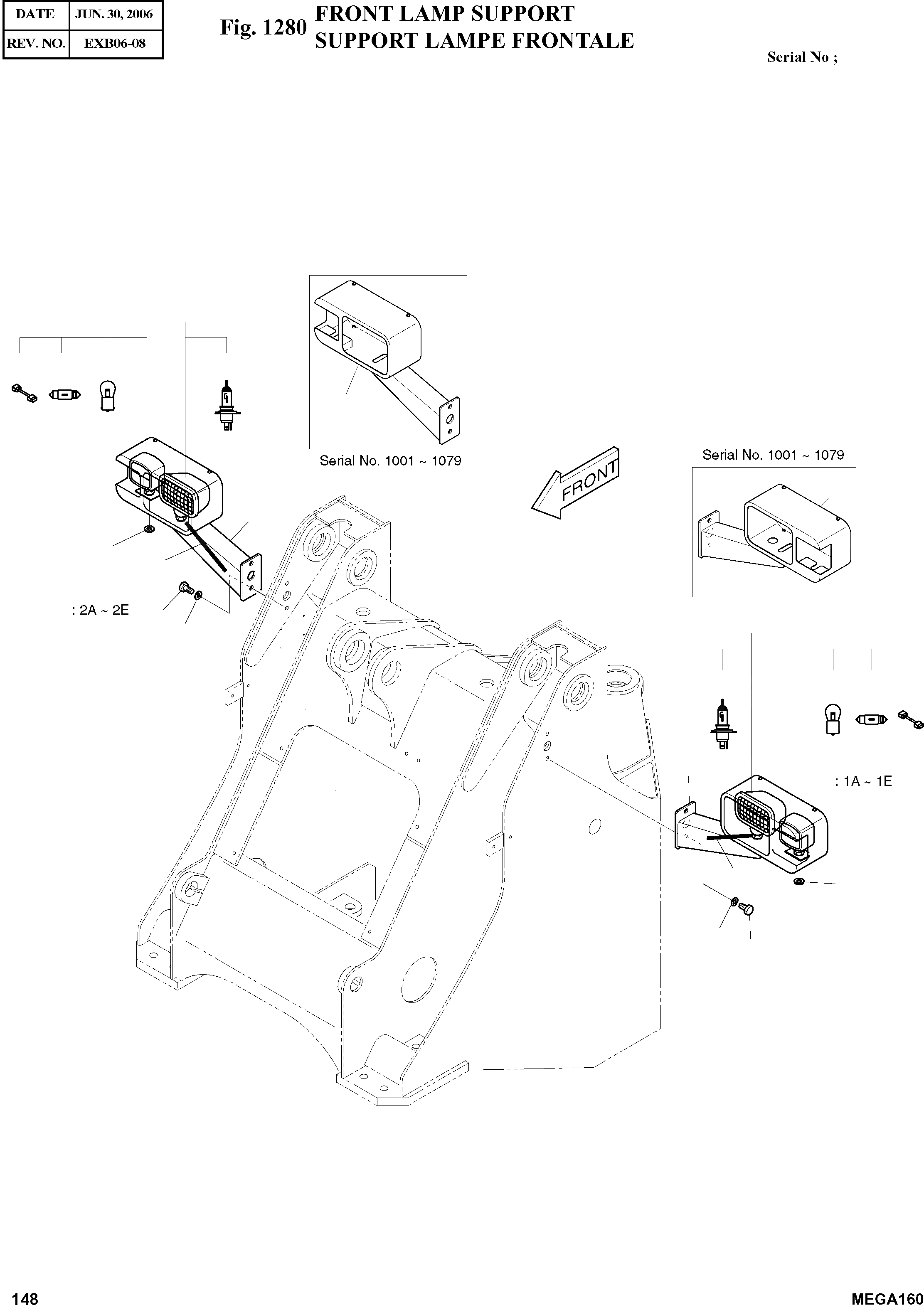 | DATE | JUN. 30, 2006 |
|---|---|
| REV. NO. | EXB06-08 |

Fig. 1280 FRONT LAMP SUPPORT
SUPPORT LAMPE FRONTALE

Serial No ;

Serial No. 1001 ~ 1079

FRONT

Serial No. 1001 ~ 1079

: 2A ~ 2E

: 1A ~ 1E

148

MEGA160