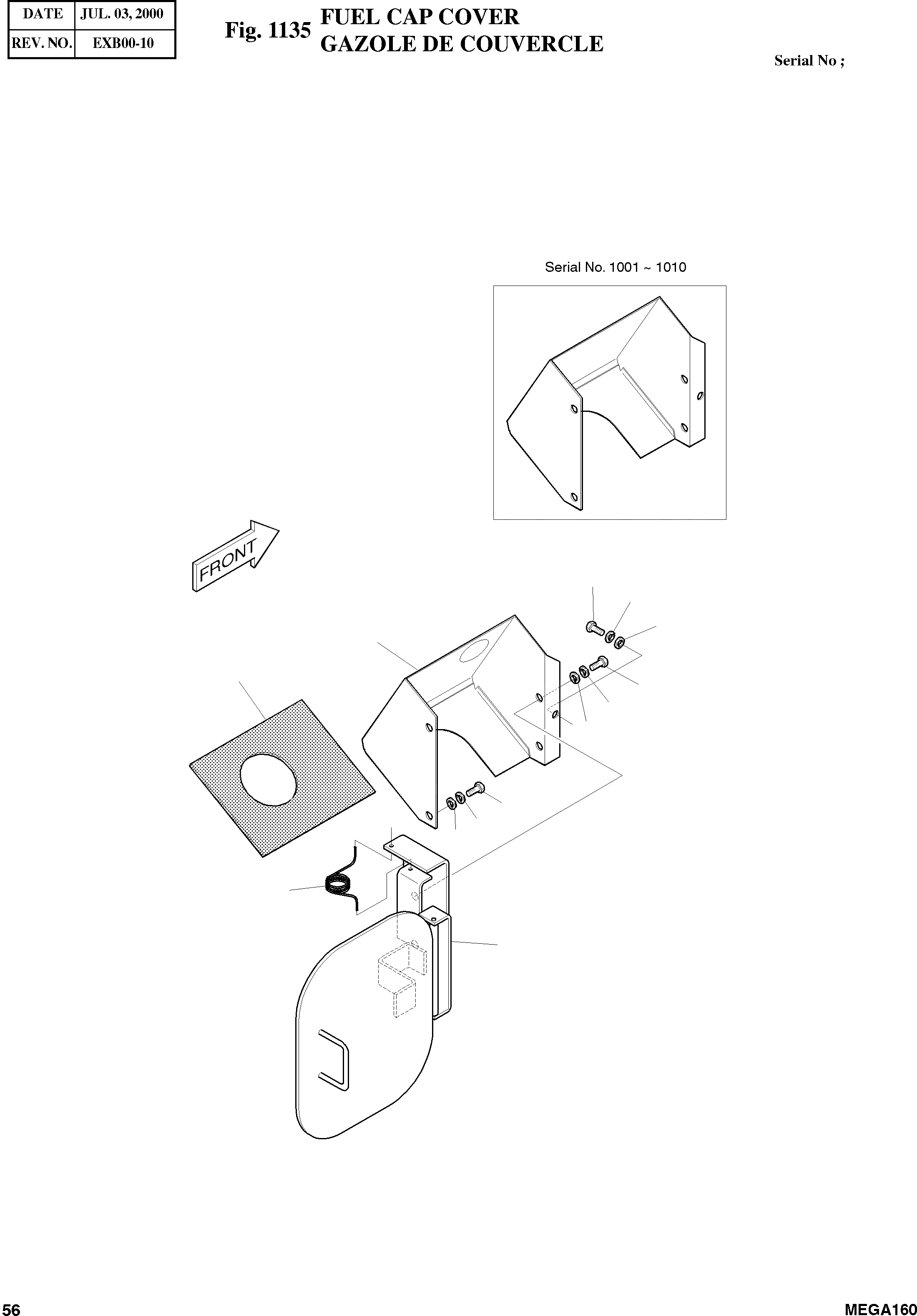 | DATE | JUL. 03, 2000 |
|---|---|
| REV. NO. | EXB00-10 |

Fig. 1135 FUEL CAP COVER
GAZOLE DE COUVERCLE

Serial No ;

Serial No. 1001 ~ 1010

FRONT

56

MEGA160