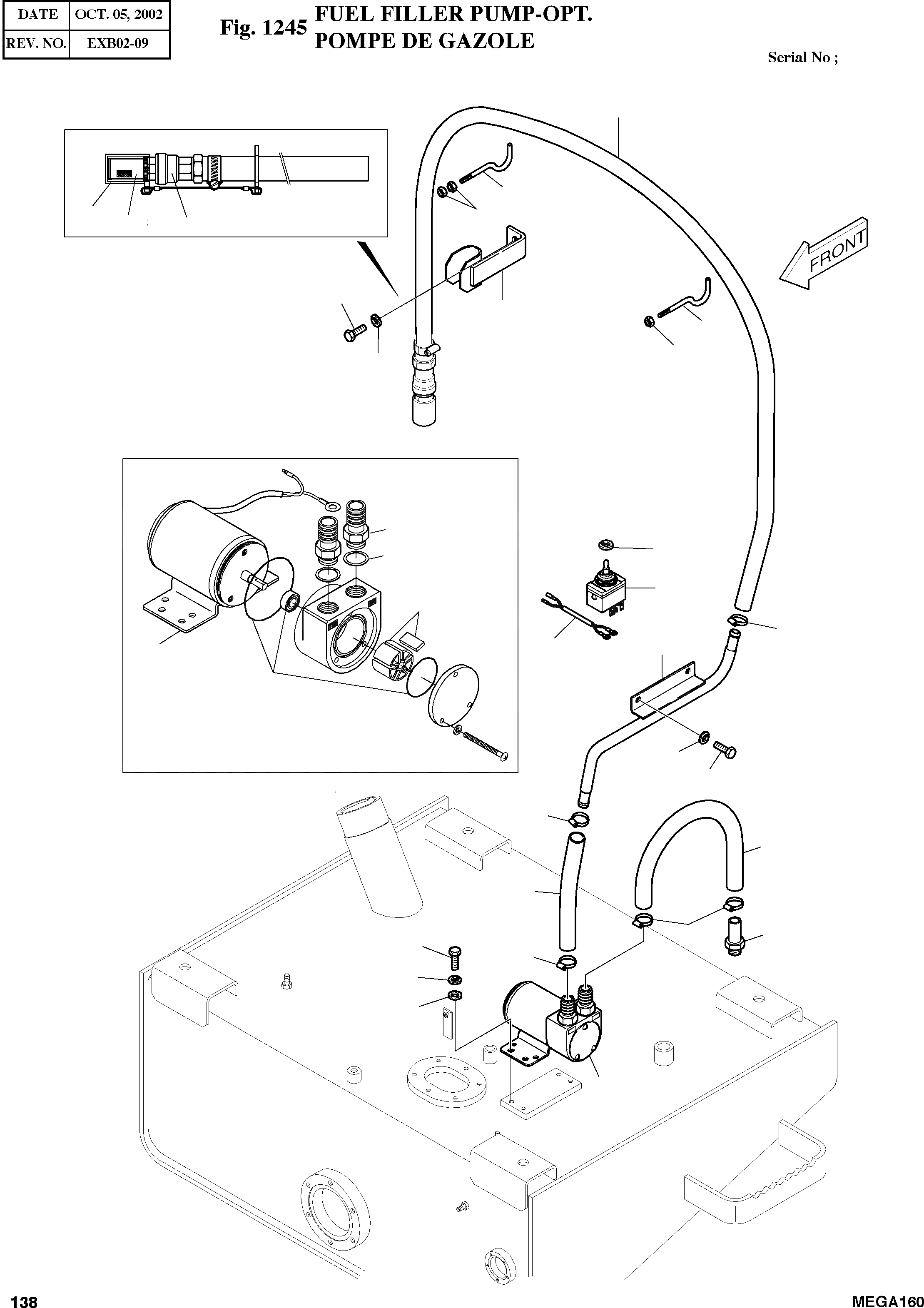 | DATE | OCT. 05, 2002 |
|---|---|
| REV. NO. | EXB02-09 |

Fig. 1245 FUEL FILLER PUMP-OPT.
POMPE DE GAZOLE

Serial No ;

FRONT

138

MEGA160