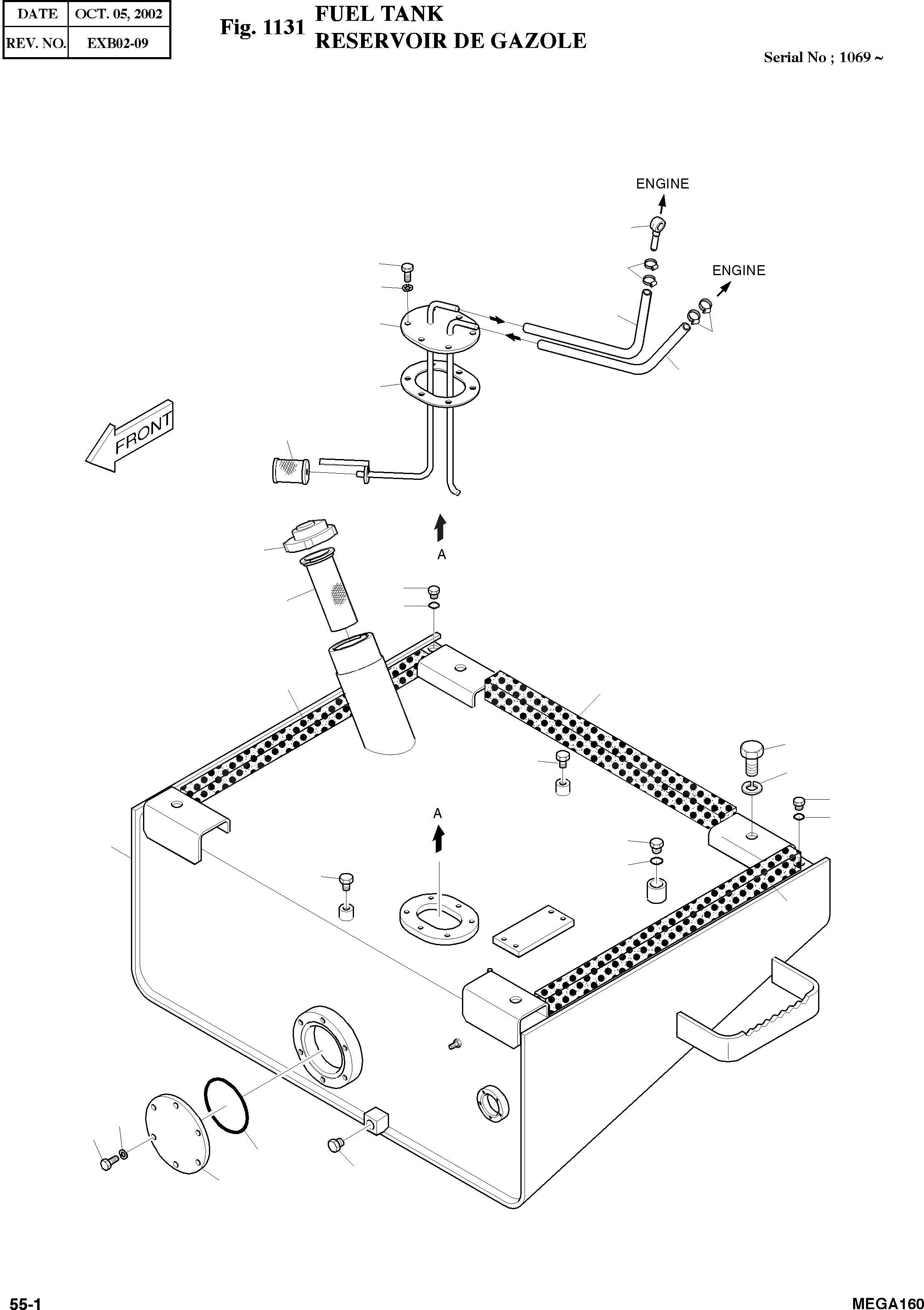 | DATE | OCT. 05, 2002 |
|---|---|
| REV. NO. | EXB02-09 |

Fig. 1131 FUEL TANK
RESERVOIR DE GAZOLE

Serial No ; 1069 ~

ENGINE

ENGINE

FRONT

A

A

55-1

MEGA160