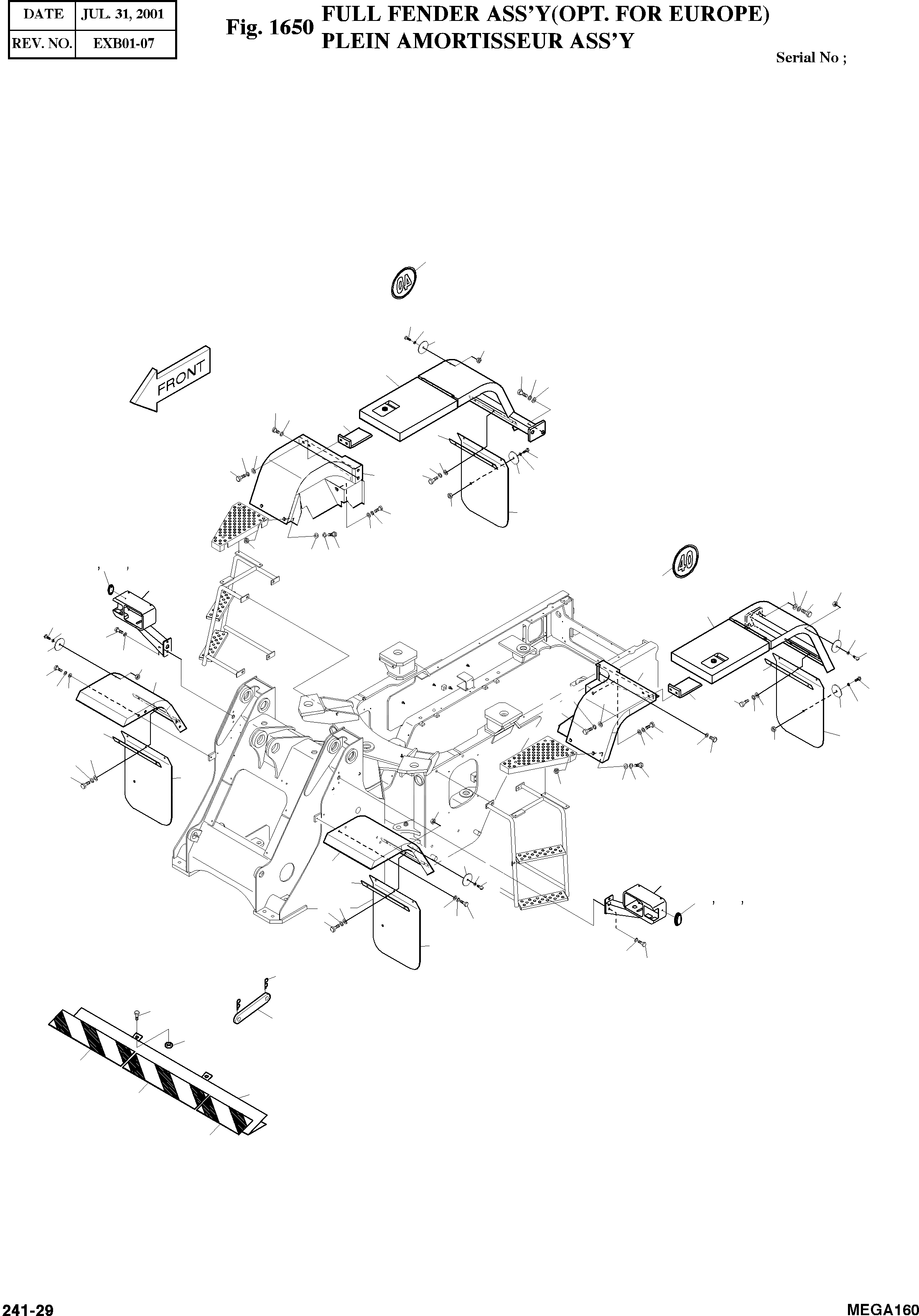 | DATE | JUL. 31, 2001 |
|---|---|
| REV. NO. | EXB01-07 |

Fig. 1650 FULL FENDER ASS'Y(OPT. FOR EUROPE)
PLEIN AMORTISSEUR ASS'Y

Serial No ;

40

FRONT

40

241-29

MEGA160