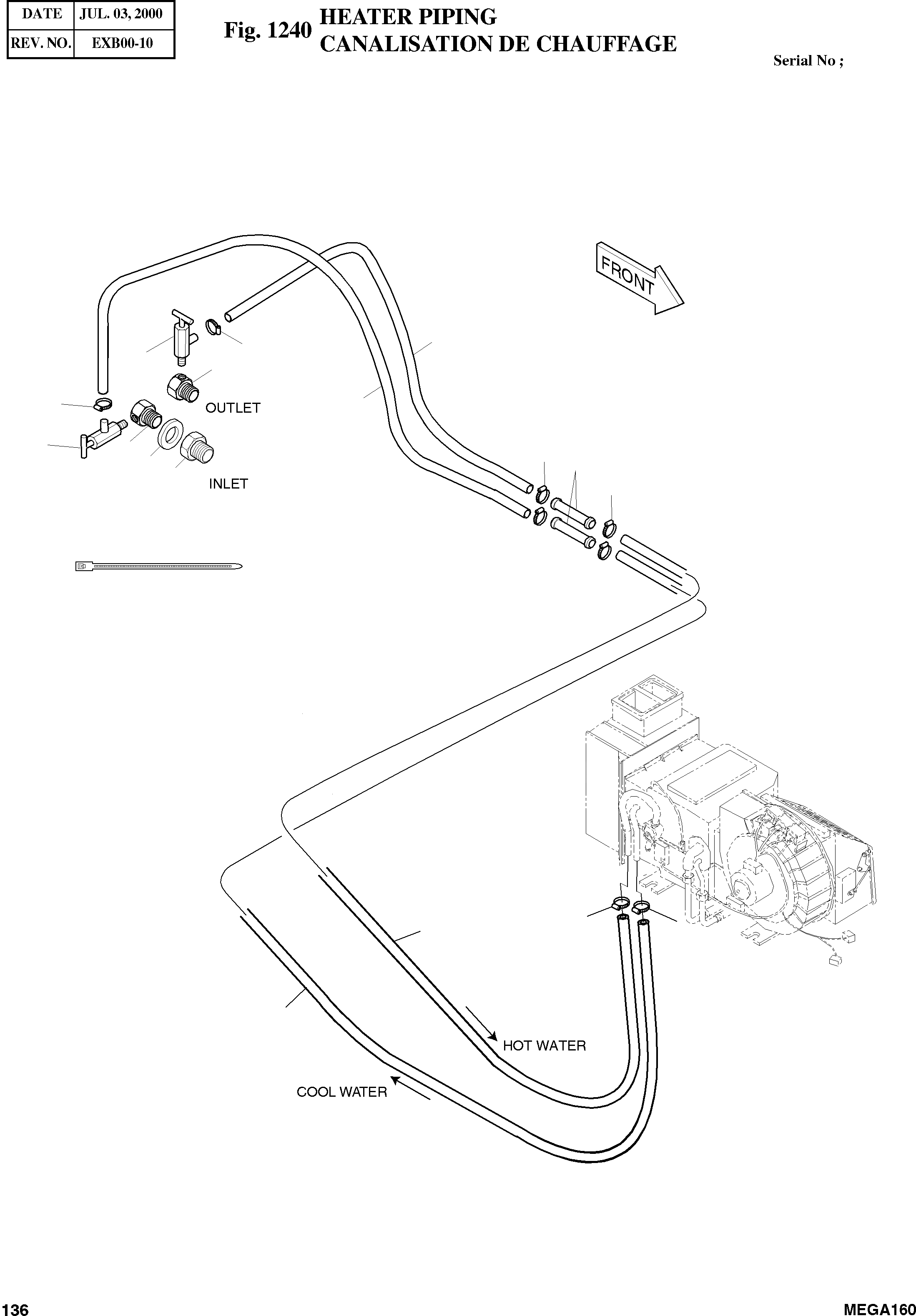 | DATE | JUL. 03, 2000 |
|---|---|
| REV. NO. | EXB00-10 |

Fig. 1240 HEATER PIPING
CANALISATION DE CHAUFFAGE

Serial No ;

FRONT

OUTLET

INLET

HOT WATER

COOL WATER

136

MEGA160