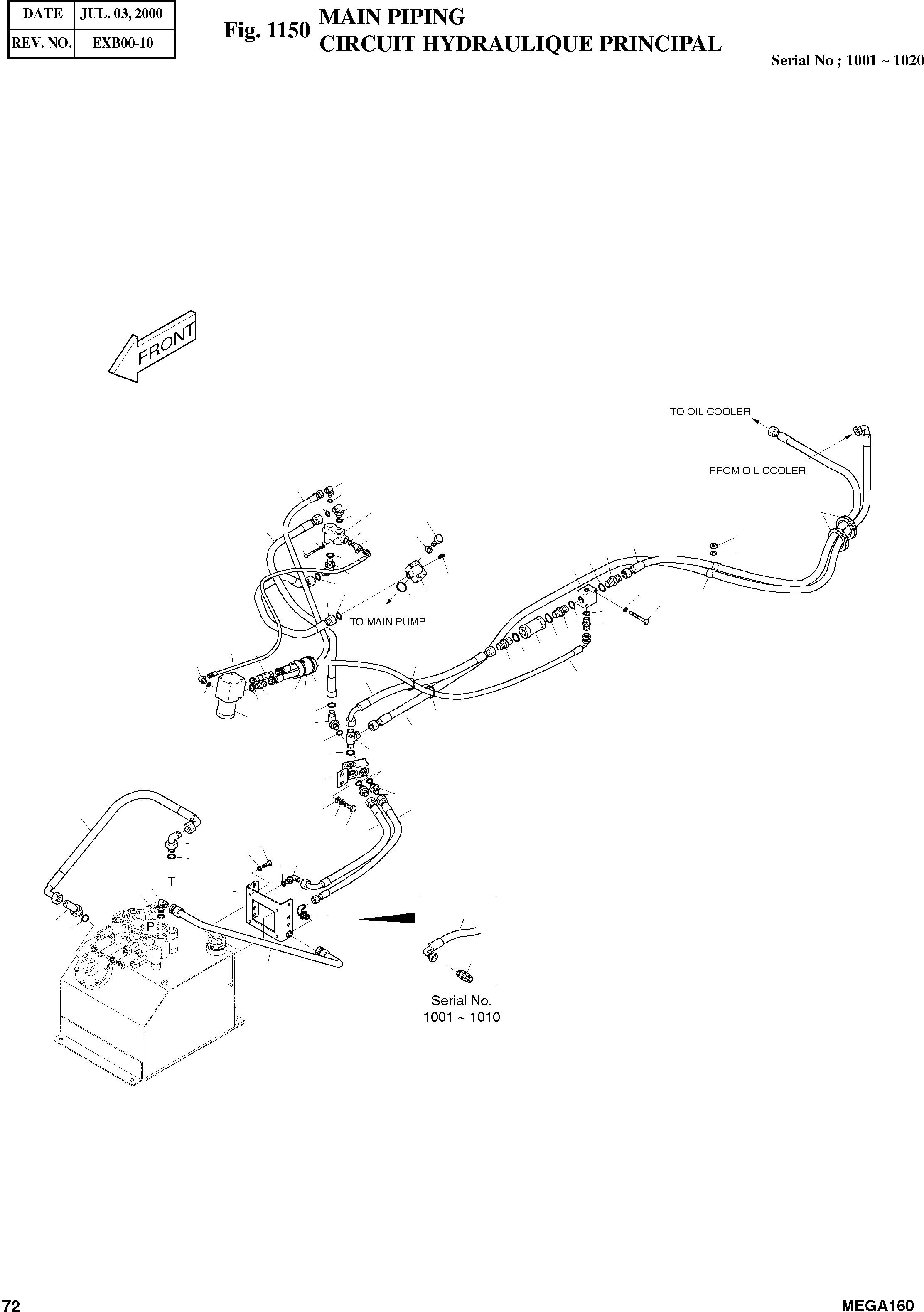 | DATE | JUL. 03, 2000 |
|---|---|
| REV. NO. | EXB00-10 |

Fig. 1150 MAIN PIPING
CIRCUIT HYDRAULIQUE PRINCIPAL

Serial No ; 1001 ~ 1020

FRONT

TO OIL COOLER

FROM OIL COOLER

TO MAIN PUMP

T

P

Serial No.
1001 ~ 1010

72

MEGA160