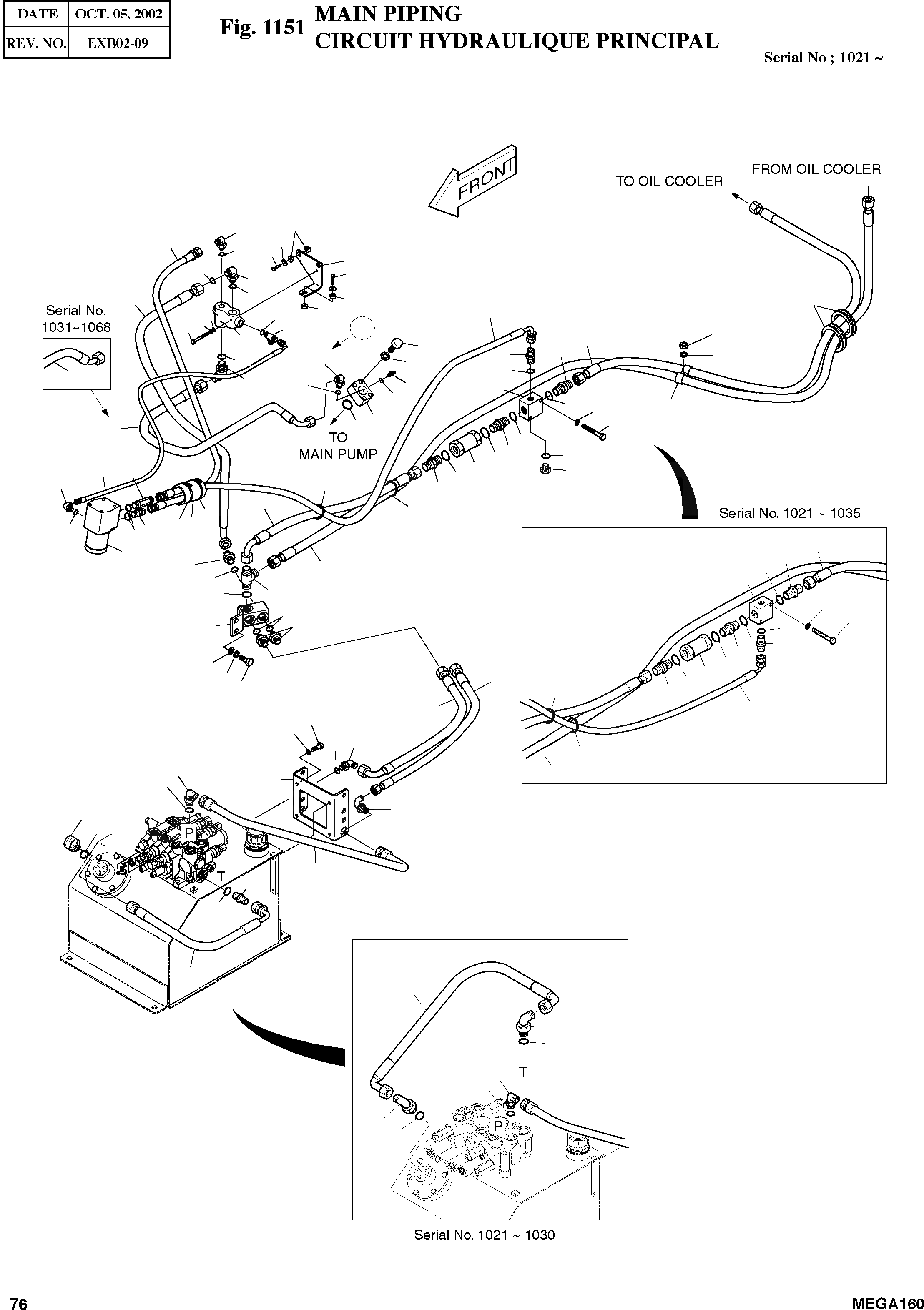 | DATE | OCT. 05, 2002 |
|---|---|
| REV. NO. | EXB02-09 |

Fig. 1151 MAIN PIPING
CIRCUIT HYDRAULIQUE PRINCIPAL

Serial No ; 1021 ~

FRONT

TO OIL COOLER

FROM OIL COOLER

Serial No.
1031~1068

TO
MAIN PUMP

Serial No. 1021 ~ 1035

P

T

T

P

Serial No. 1021 ~ 1030

76

MEGA160