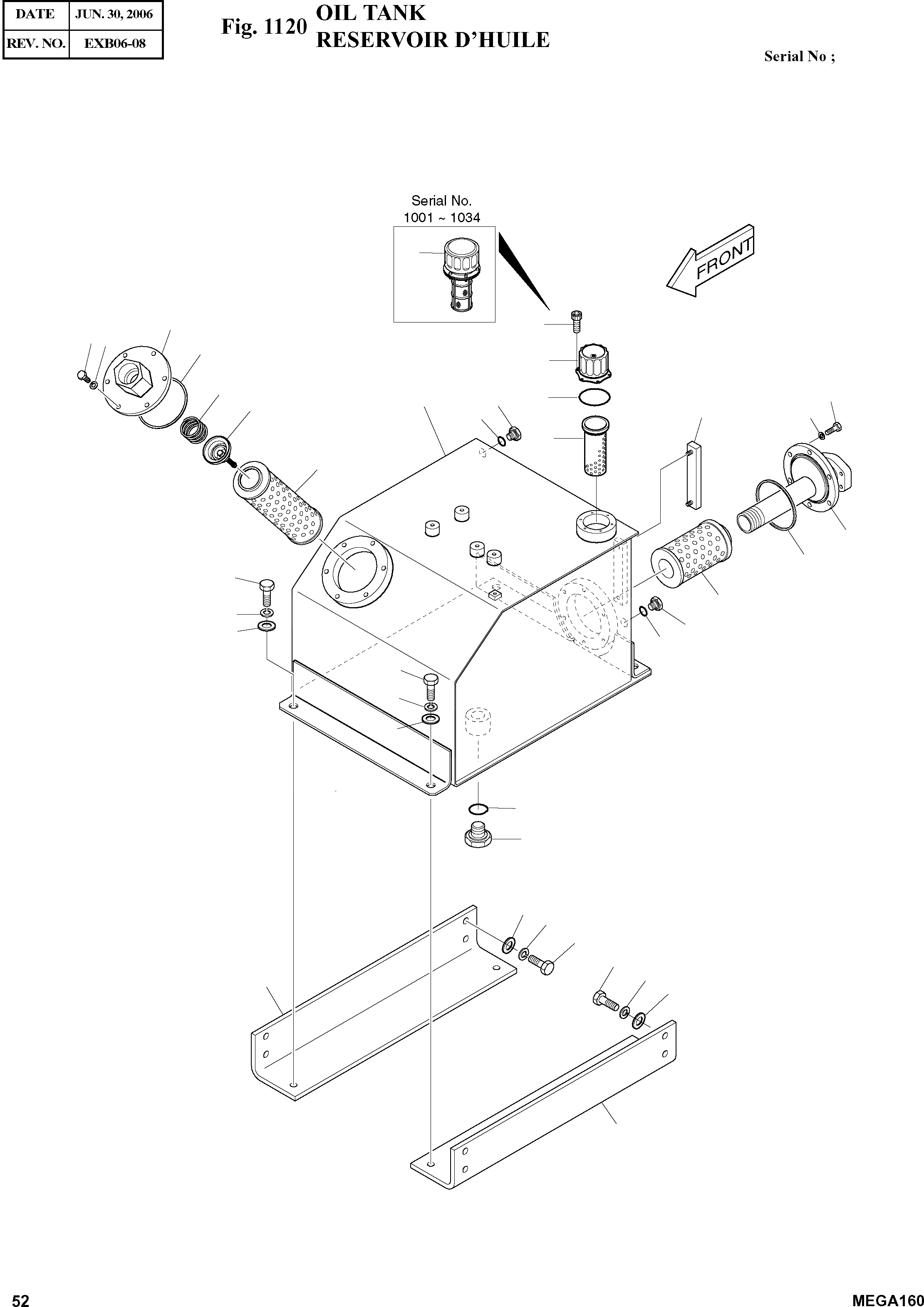 | DATE | JUN. 30, 2006 |
|---|---|
| REV. NO. | EXB06-08 |

Fig. 1120 OIL TANK
RESERVOIR D'HUILE

Serial No ;

Serial No.
1001 ~ 1034

FRONT

52

MEGA160