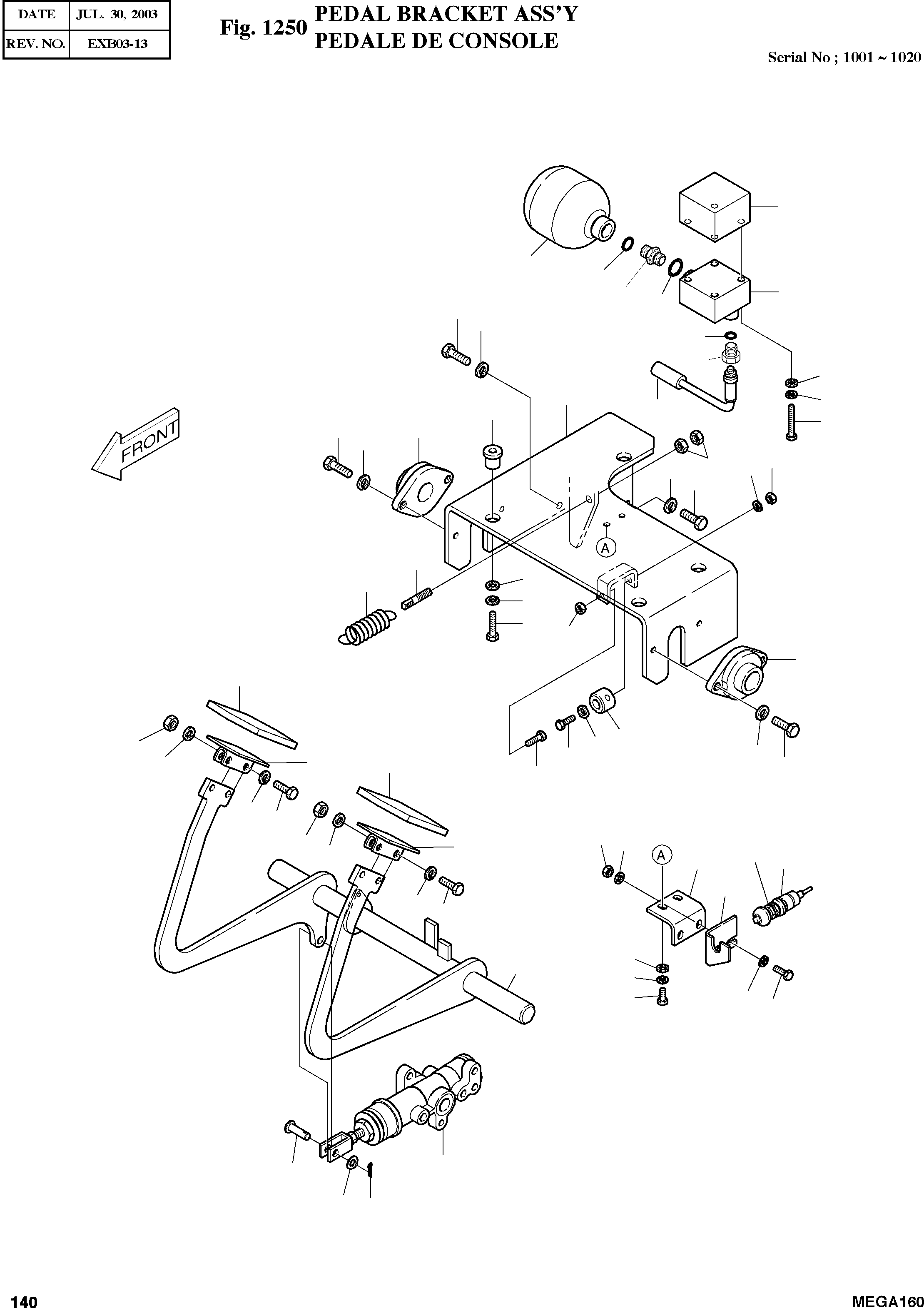 | DATE | JUL. 30, 2003 |
|---|---|
| REV. NO. | EXB03-13 |

Fig. 1250 PEDAL BRACKET ASS'Y
PEDALE DE CONSOLE

Serial No ; 1001 ~ 1020

FRONT

A

A

140

MEGA160