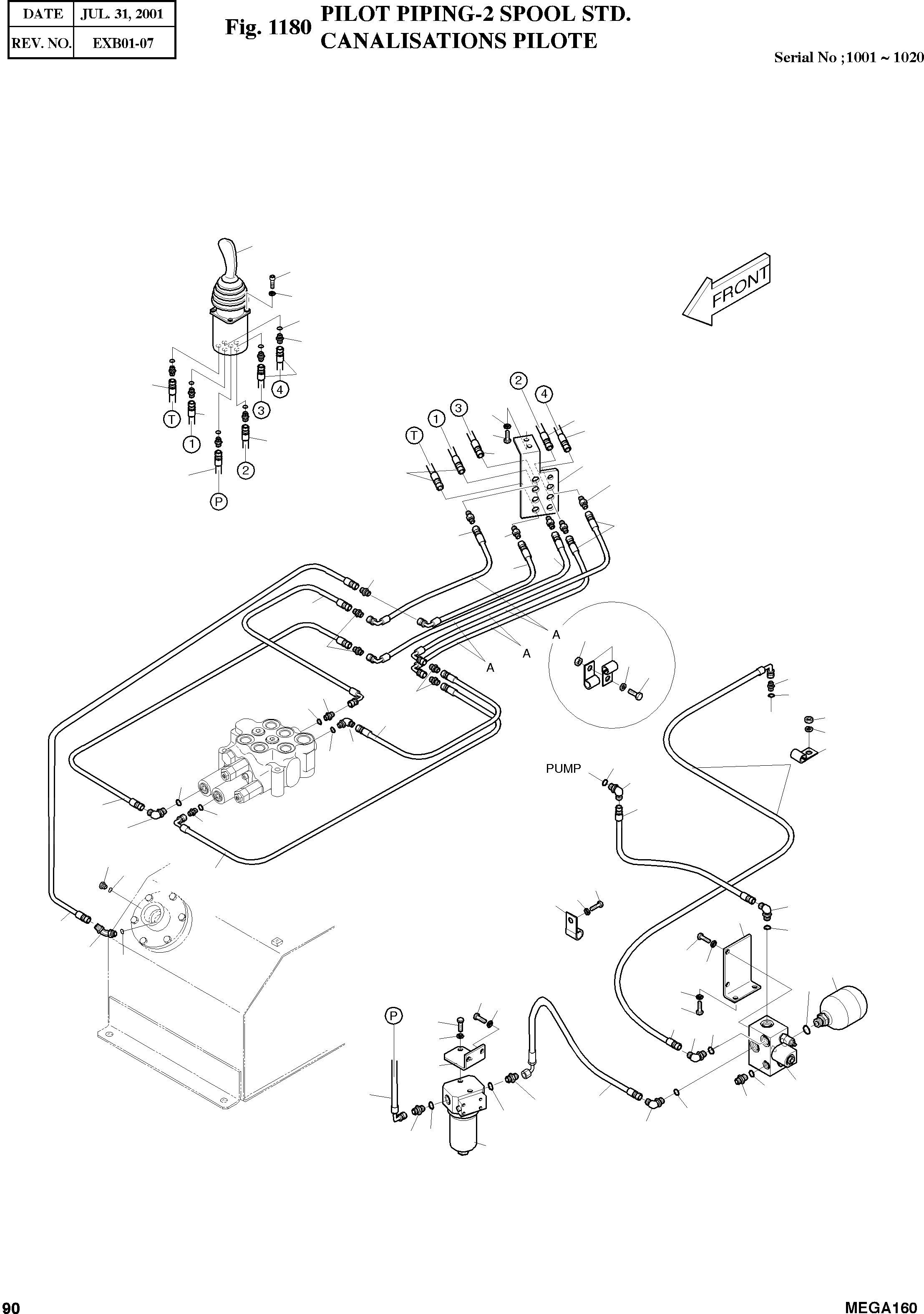 | DATE | JUL. 31, 2001 |
|---|---|
| REV. NO. | EXB01-07 |

Fig. 1180 PILOT PIPING-2 SPOOL STD.
CANALISATIONS PILOTE

Serial No ;1001 ~ 1020

FRONT

4
3
T
1
2
P

2
4
3
1
T

A
A
A

PUMP

P

90

MEGA160