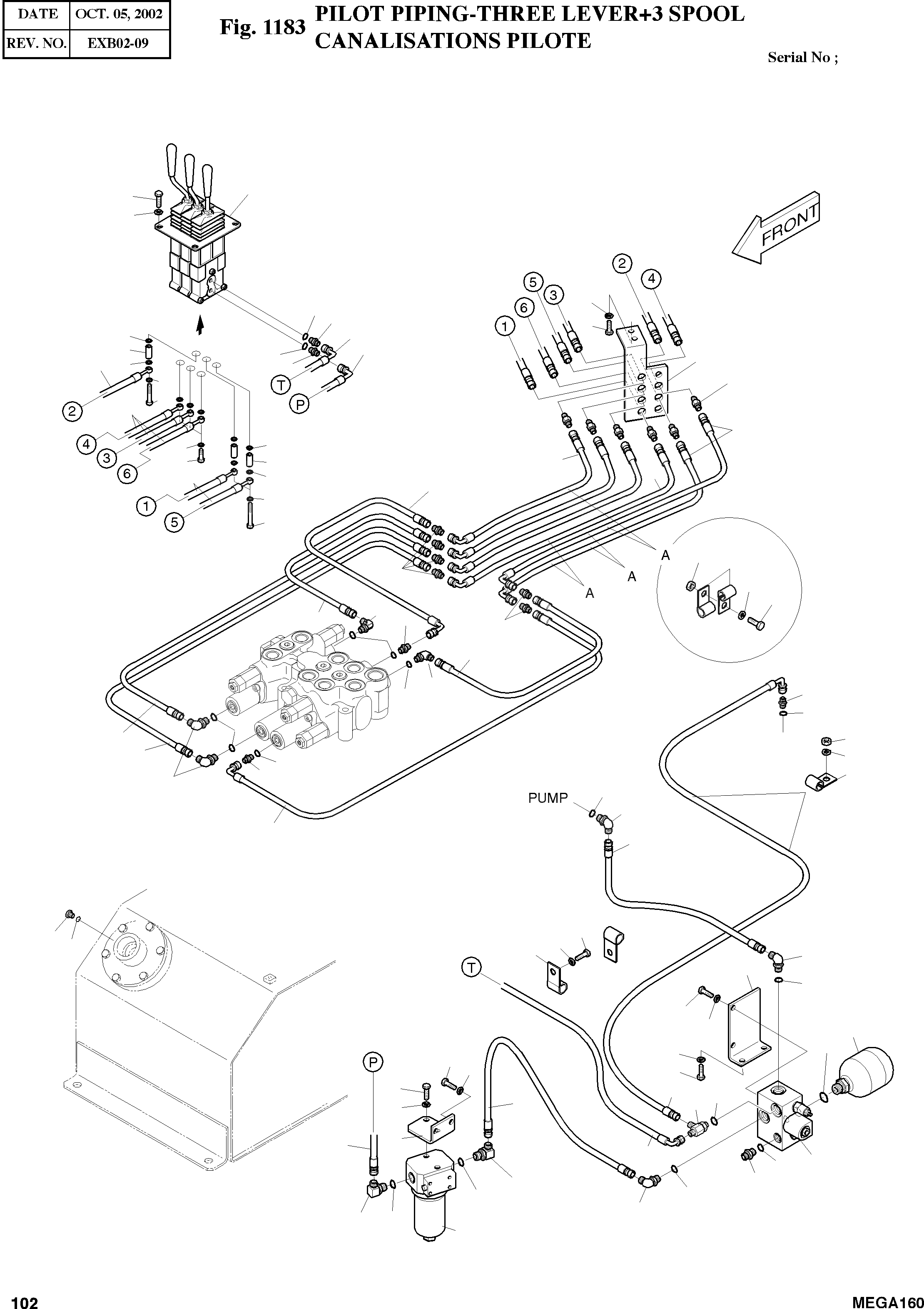 | DATE | OCT. 05, 2002 |
|---|---|
| REV. NO. | EXB02-09 |

Fig. 1183 PILOT PIPING-THREE LEVER+3 SPOOL
CANALISATIONS PILOTE

Serial No ;

FRONT

2
4
5
3
6
1

T
P

2
4
3
6
1
5

A
A
A

PUMP

T

P

102

MEGA160