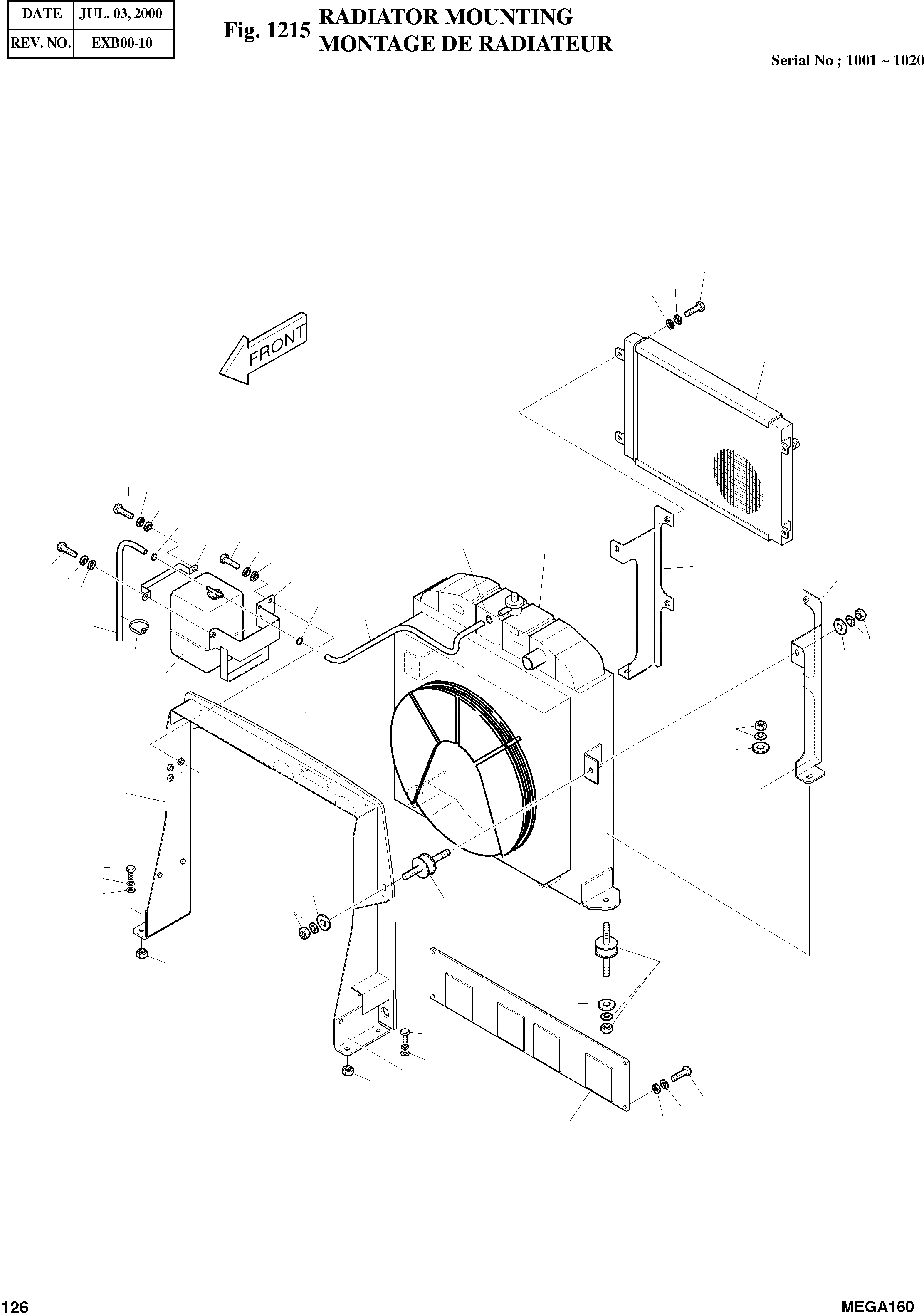 | DATE | JUL. 03, 2000 |
|---|---|
| REV. NO. | EXB00-10 |

Fig. 1215 RADIATOR MOUNTING
MONTAGE DE RADIATEUR

Serial No ; 1001 ~ 1020

FRONT

126

MEGA160