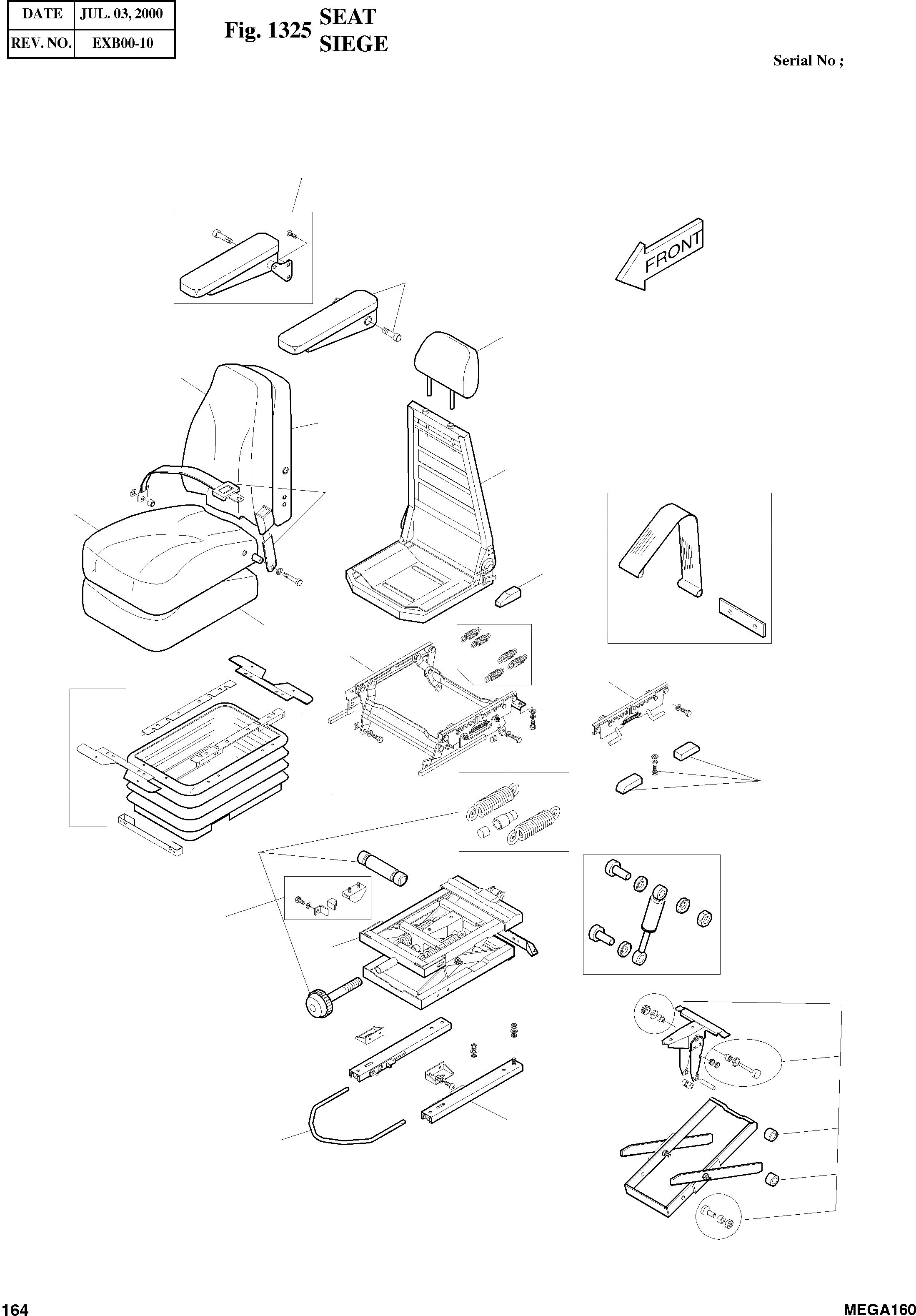 | DATE | JUL. 03, 2000 |
|---|---|
| REV. NO. | EXB00-10 |

Fig. 1325 SEAT SIEGE

Serial No ;

FRONT

164

MEGA160