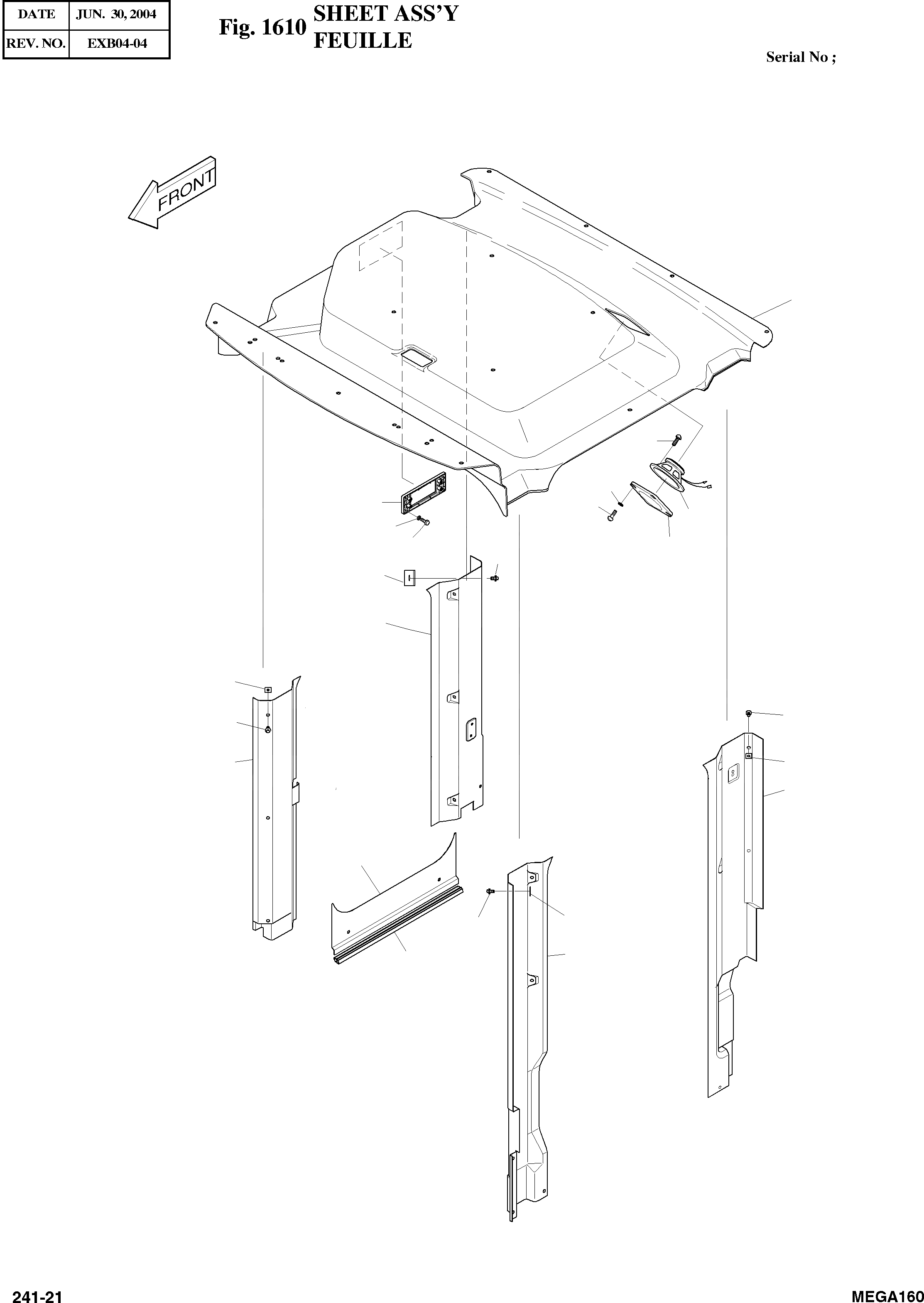 | DATE | JUN. 30, 2004 |
|---|---|
| REV. NO. | EXB04-04 |

Fig. 1610 SHEET ASS'Y FEUILLE

Serial No ;

FRONT

241-21

MEGA160