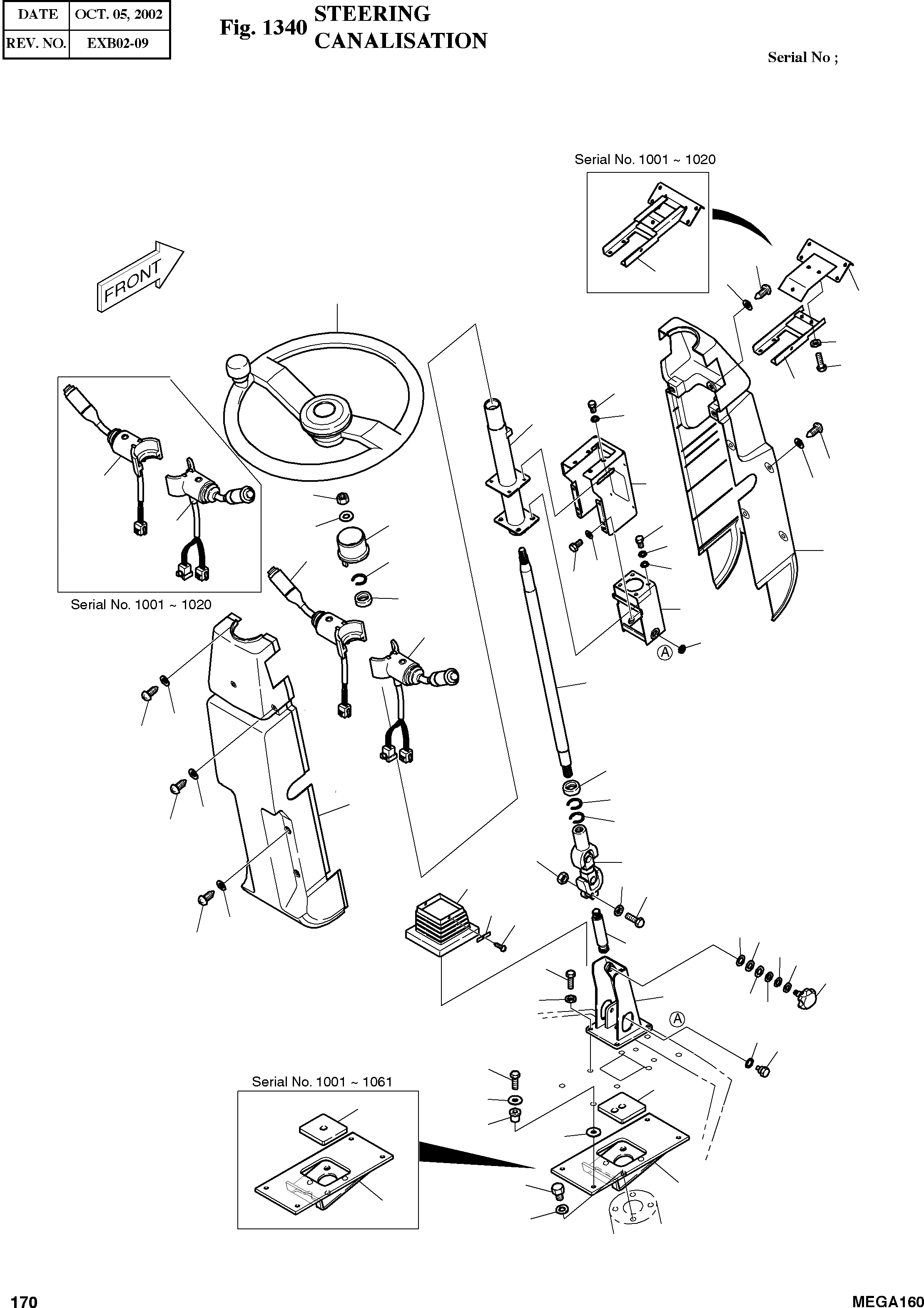 | DATE | OCT. 05, 2002 |
|---|---|
| REV. NO. | EXB02-09 |

Fig. 1340 STEERING CANALISATION

Serial No ;

Serial No. 1001 ~ 1020

FRONT

Serial No. 1001 ~ 1020

A

A

Serial No. 1001 ~ 1061

170

MEGA160