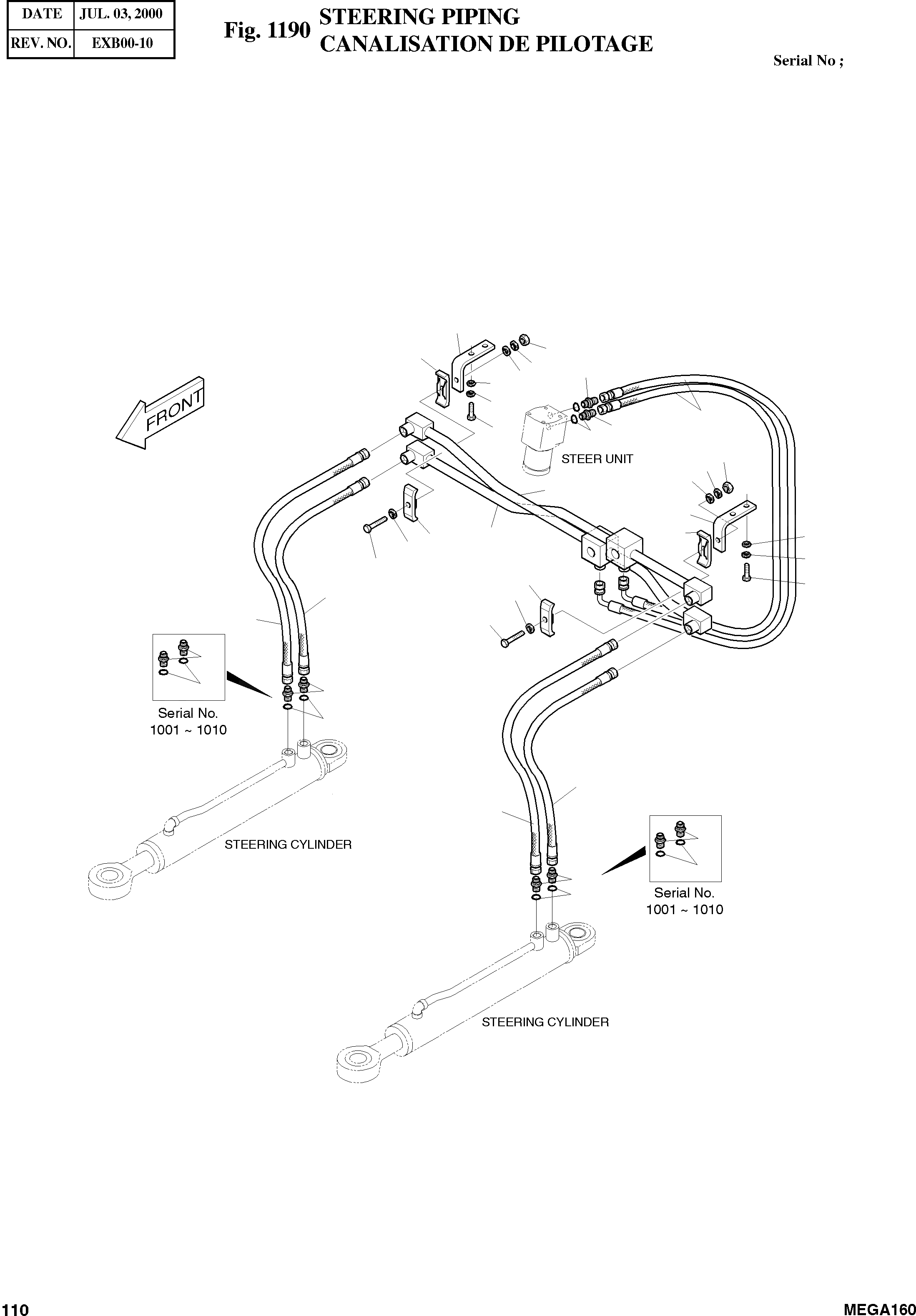 | DATE | JUL. 03, 2000 |
|---|---|
| REV. NO. | EXB00-10 |

Fig. 1190 STEERING PIPING
CANALISATION DE PILOTAGE

Serial No ;

FRONT

STEER UNIT

Serial No.
1001 ~ 1010

STEERING CYLINDER

Serial No.
1001 ~ 1010

STEERING CYLINDER

110

MEGA160