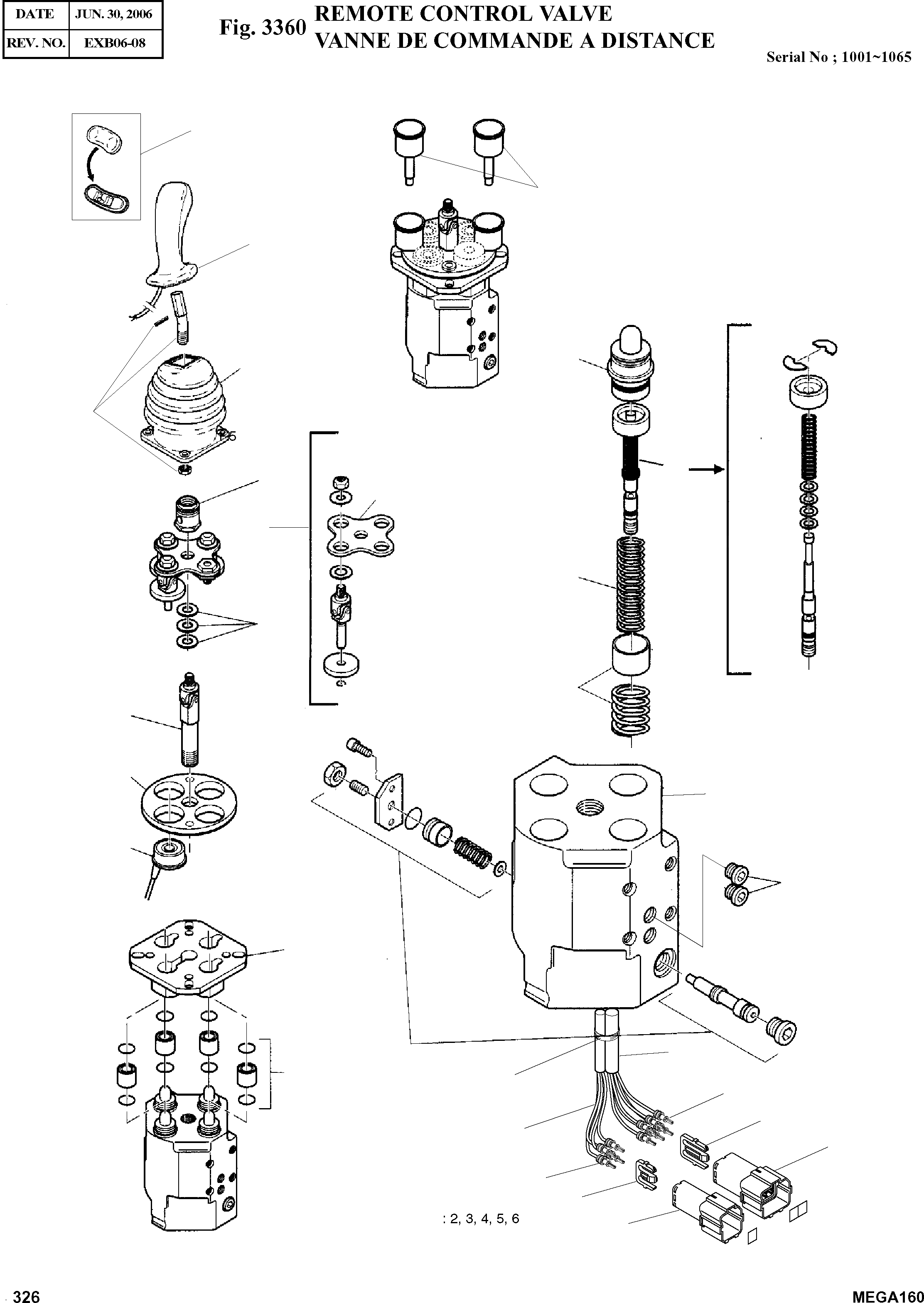 | DATE | JUN. 30, 2006 |
|---|---|
| REV. NO. | EXB06-08 |

Fig. 3360 REMOTE CONTROL VALVE
VANNE DE COMMANDE A DISTANCE

Serial No ; 1001~1065

5

: 2, 3, 4, 5, 6

326

MEGA160