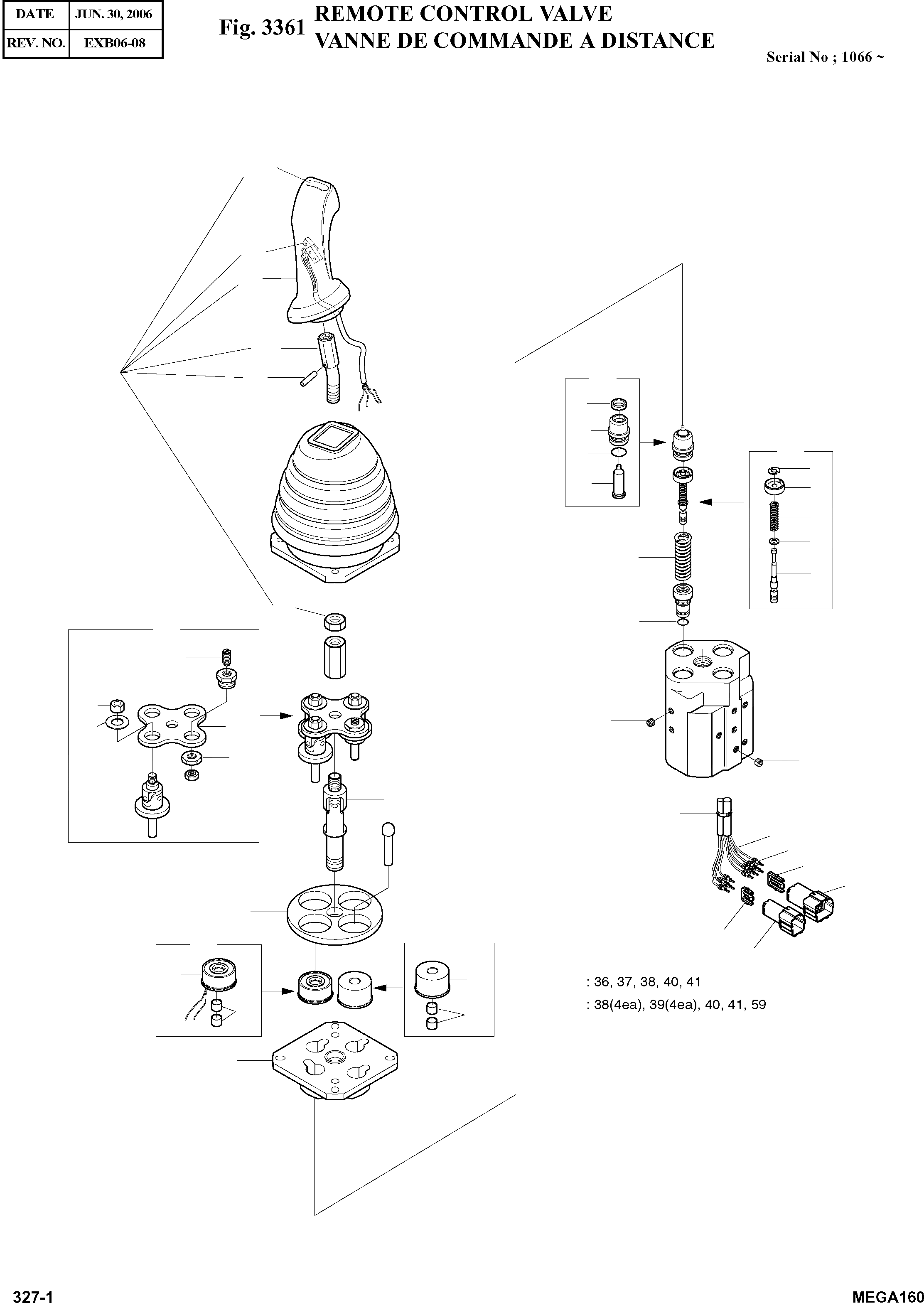 | DATE | JUN. 30, 2006 |
|---|---|
| REV. NO. | EXB06-08 |

Fig. 3361 REMOTE CONTROL VALVE
VANNE DE COMMANDE A DISTANCE

Serial No ; 1066 ~

: 36, 37, 38, 40, 41
: 38(4ea), 39(4ea), 40, 41, 59

327-1

MEGA160