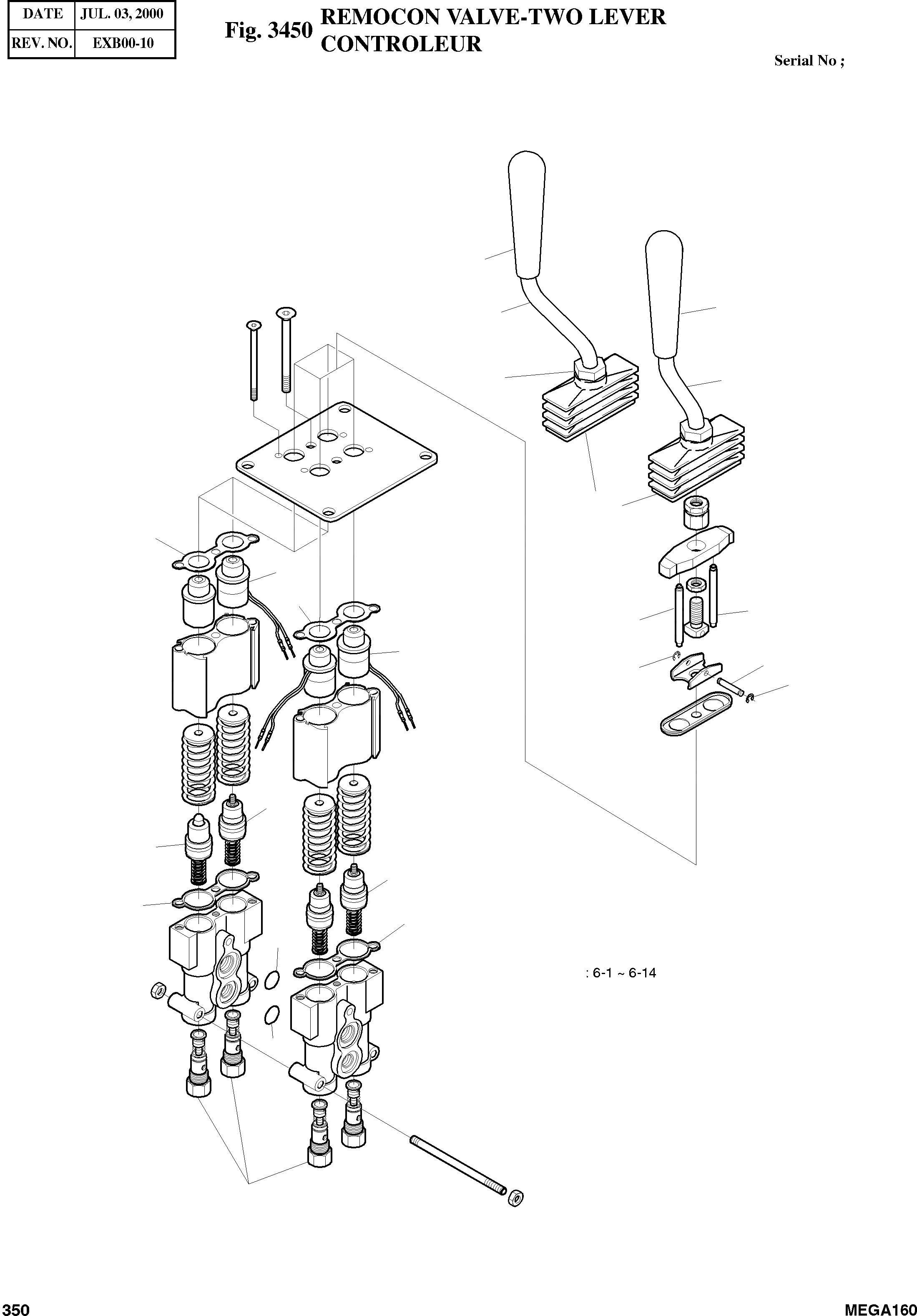 | DATE | JUL. 03, 2000 |
|---|---|
| REV. NO. | EXB00-10 |

Fig. 3450 REMOCON VALVE-TWO LEVER CONTROLEUR

Serial No ;

: 6-1 ~ 6-14

350

MEGA160