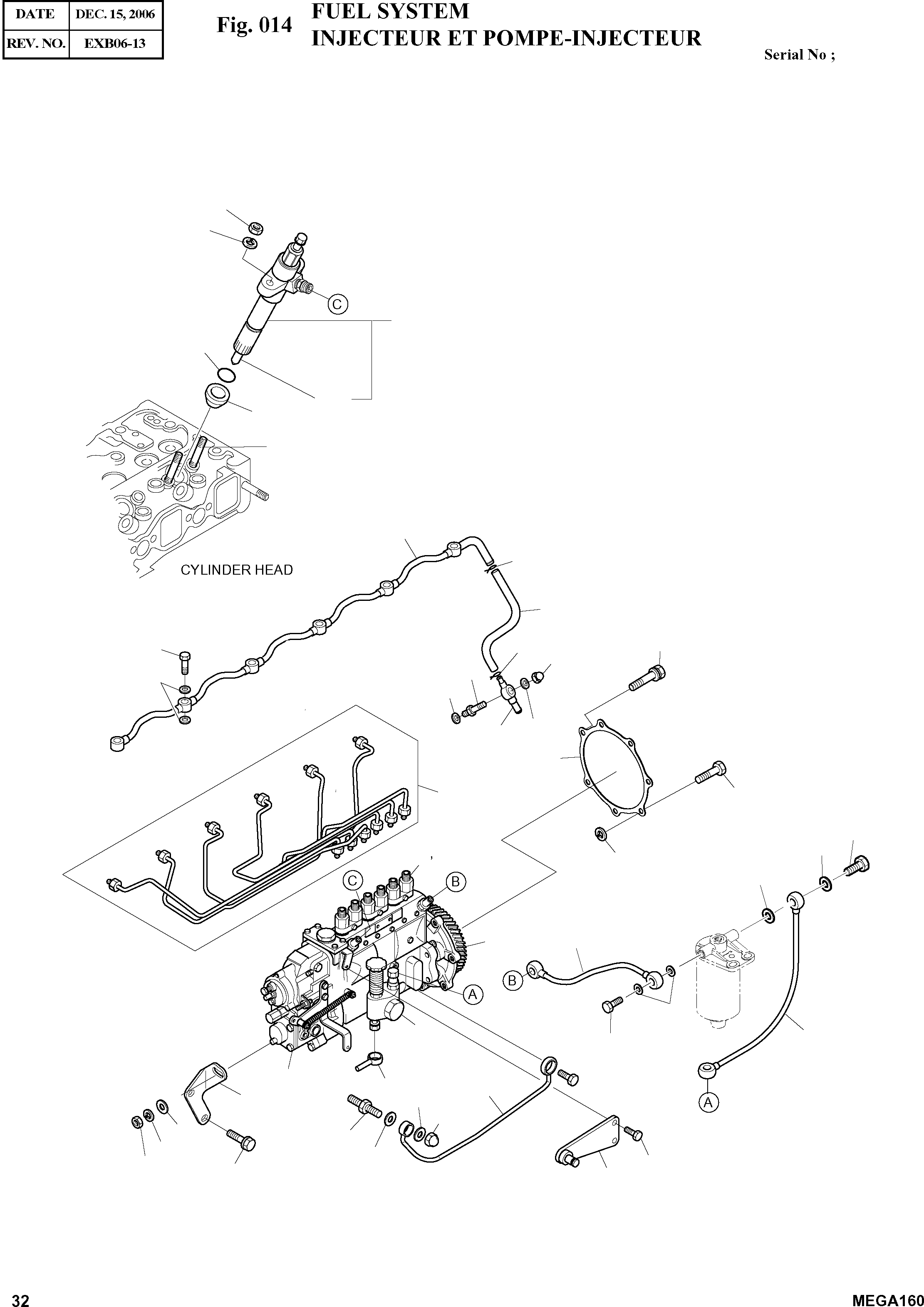 | DATE | DEC. 15, 2006 |
|---|---|
| REV. NO. | EXB06-13 |

Fig. 014 FUEL SYSTEM
INJECTEUR ET POMPE-INJECTEUR

Serial No ;

C

CYLINDER HEAD

C

B

A

B

A

32

MEGA160