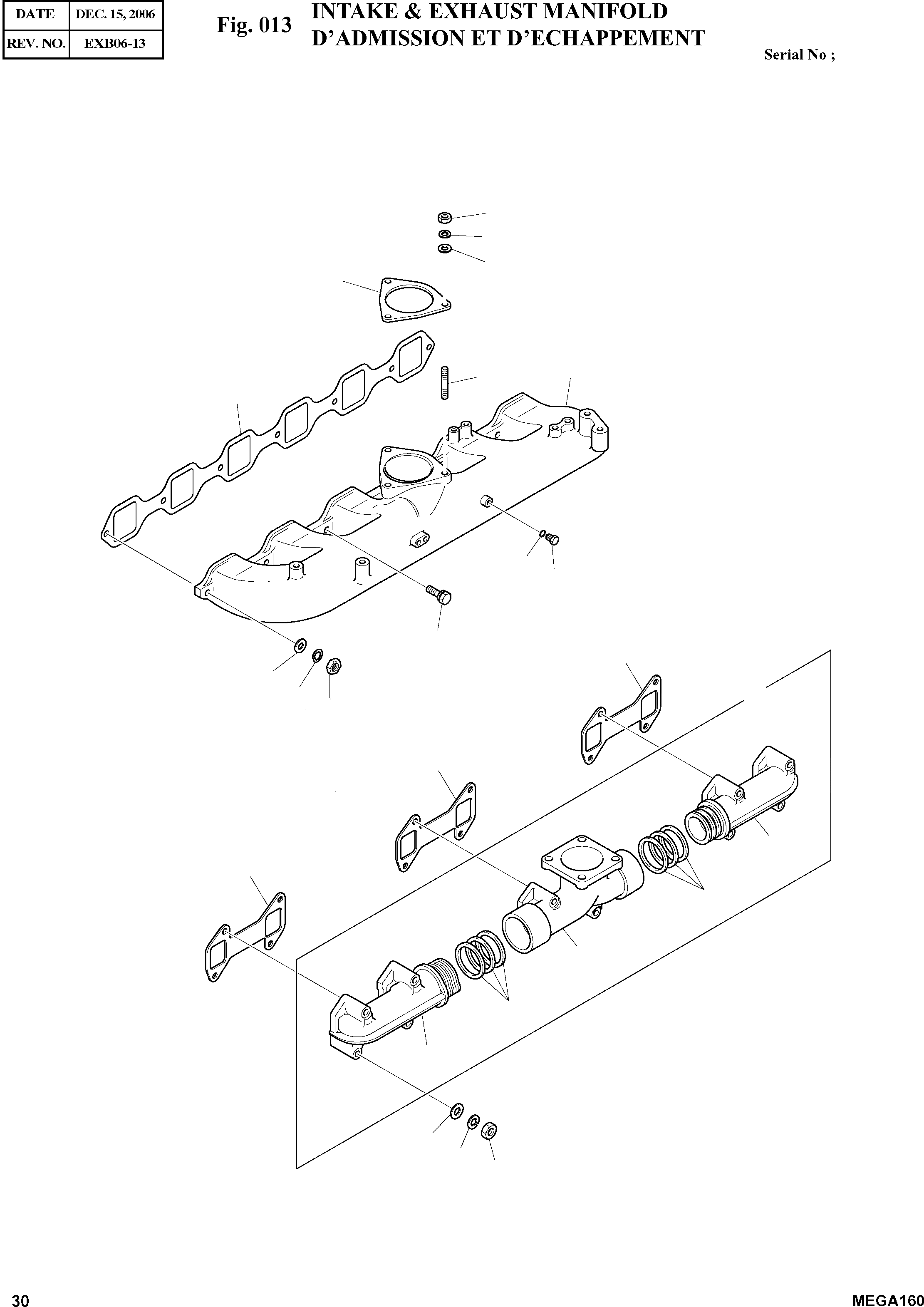 | DATE | DEC. 15, 2006 |
|---|---|
| REV. NO. | EXB06-13 |

Fig. 013 INTAKE & EXHAUST MANIFOLD
D'ADMISSION ET D'ECHAPPEMENT

Serial No ;

30

MEGA160