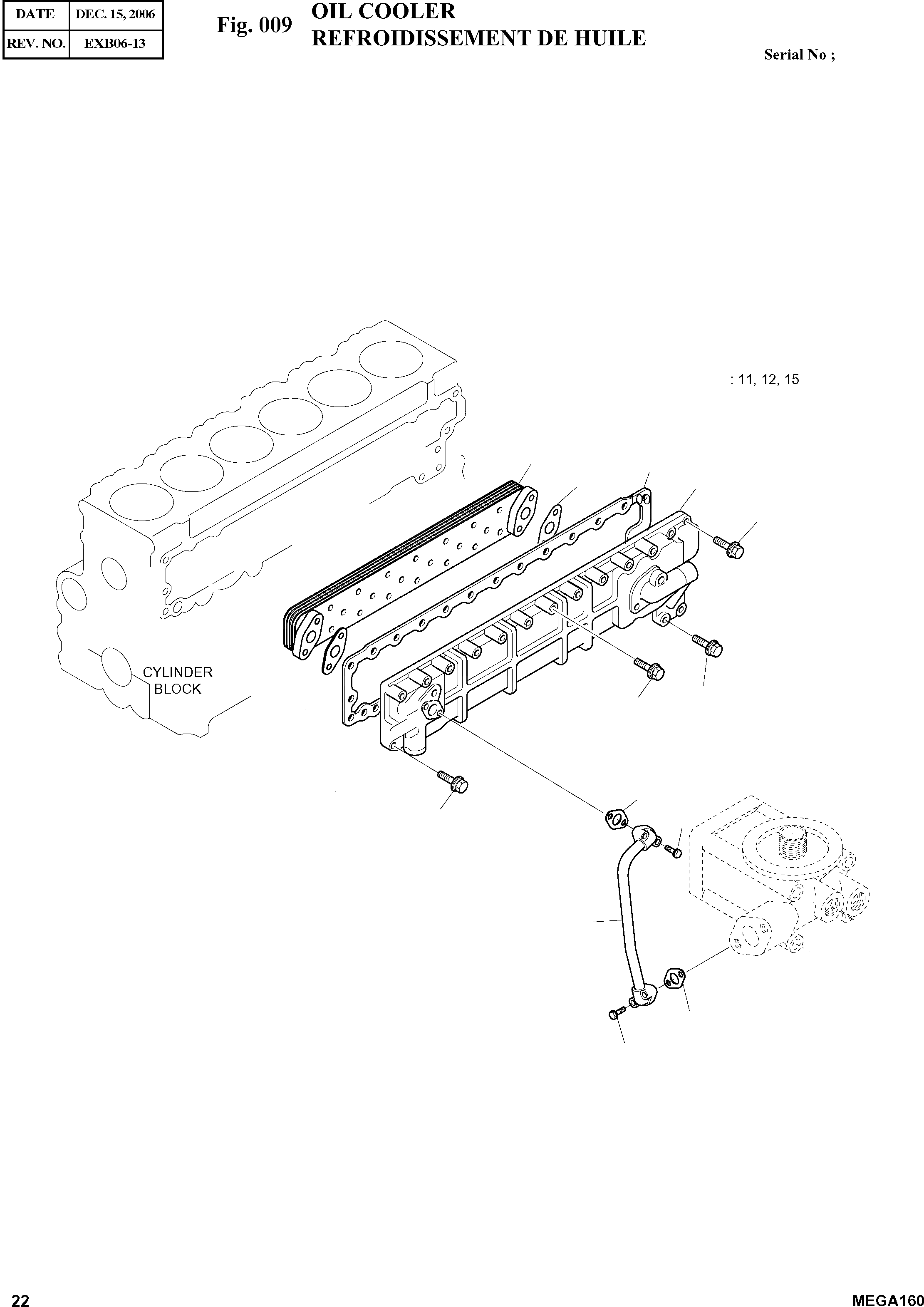 | DATE | DEC. 15, 2006 |
|---|---|
| REV. NO. | EXB06-13 |

Fig. 009 OIL COOLER
REFROIDISSEMENT DE HUILE

Serial No ;

: 11, 12, 15

CYLINDER BLOCK

22

MEGA160