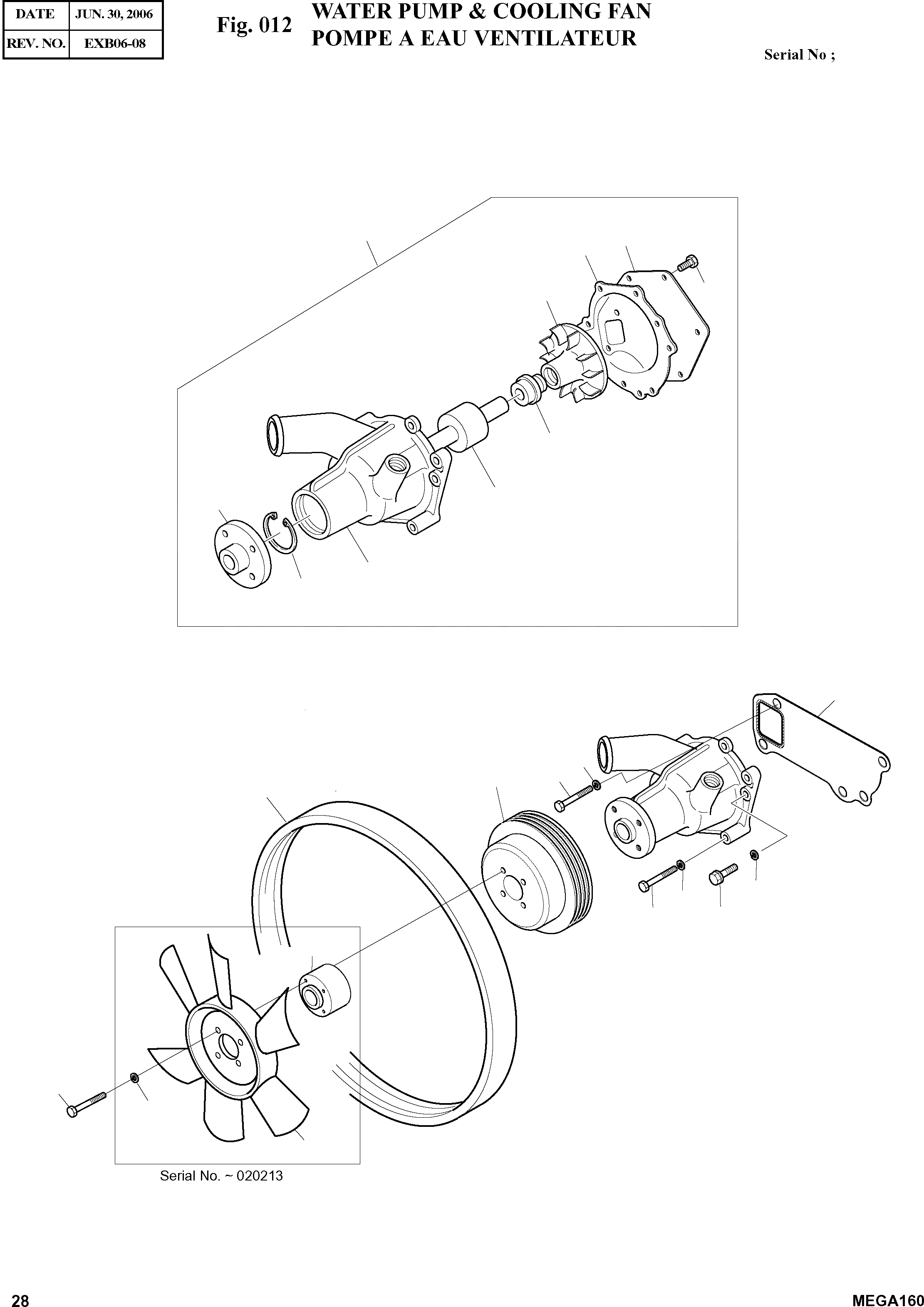 | DATE | JUN. 30, 2006 |
|---|---|
| REV. NO. | EXB06-08 |

Fig. 012 WATER PUMP & COOLING FAN
POMPE A EAU VENTILATEUR

Serial No ;

Serial No. ~ 020213

28

MEGA160