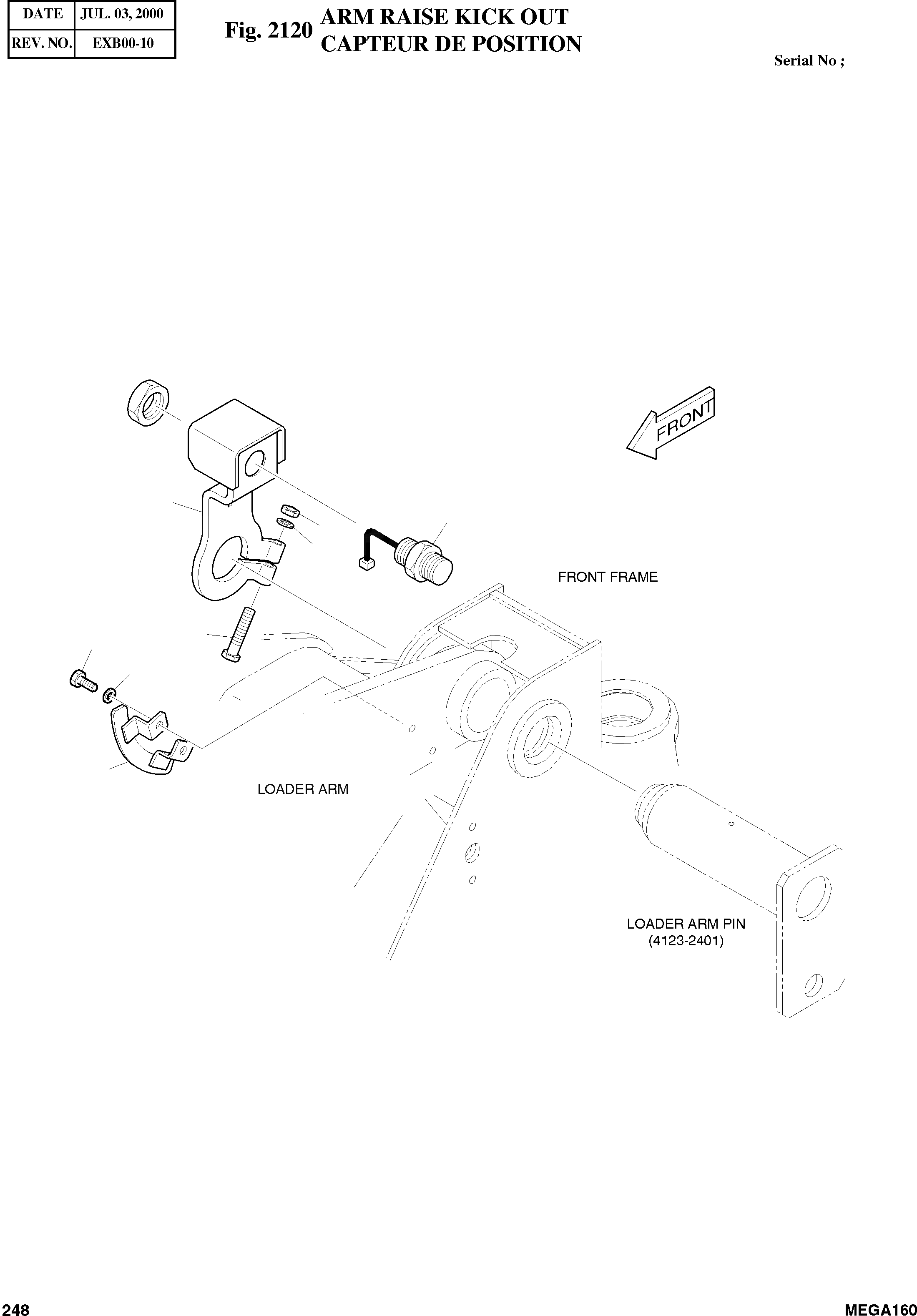 | DATE | JUL. 03, 2000 |
|---|---|
| REV. NO. | EXB00-10 |

Fig. 2120 ARM RAISE KICK OUT
CAPTEUR DE POSITION

Serial No ;

FRONT

FRONT FRAME

LOADER ARM

LOADER ARM PIN
(4123-2401)

248

MEGA160