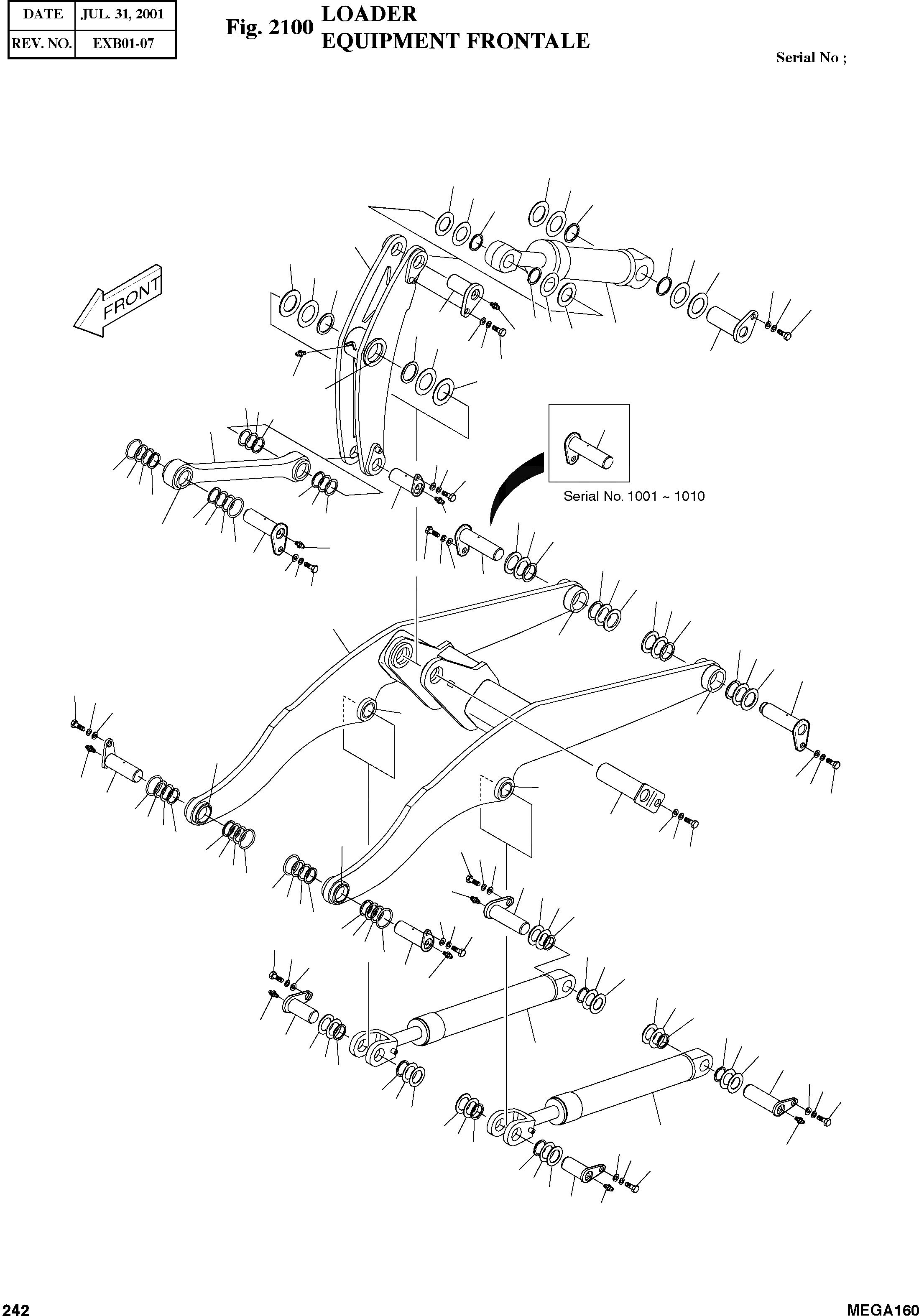 | DATE | JUL. 31, 2001 |
|---|---|
| REV. NO. | EXB01-07 |

Fig. 2100 LOADER
EQUIPMENT FRONTALE

Serial No ;

FRONT

Serial No. 1001 ~ 1010

242

MEGA160