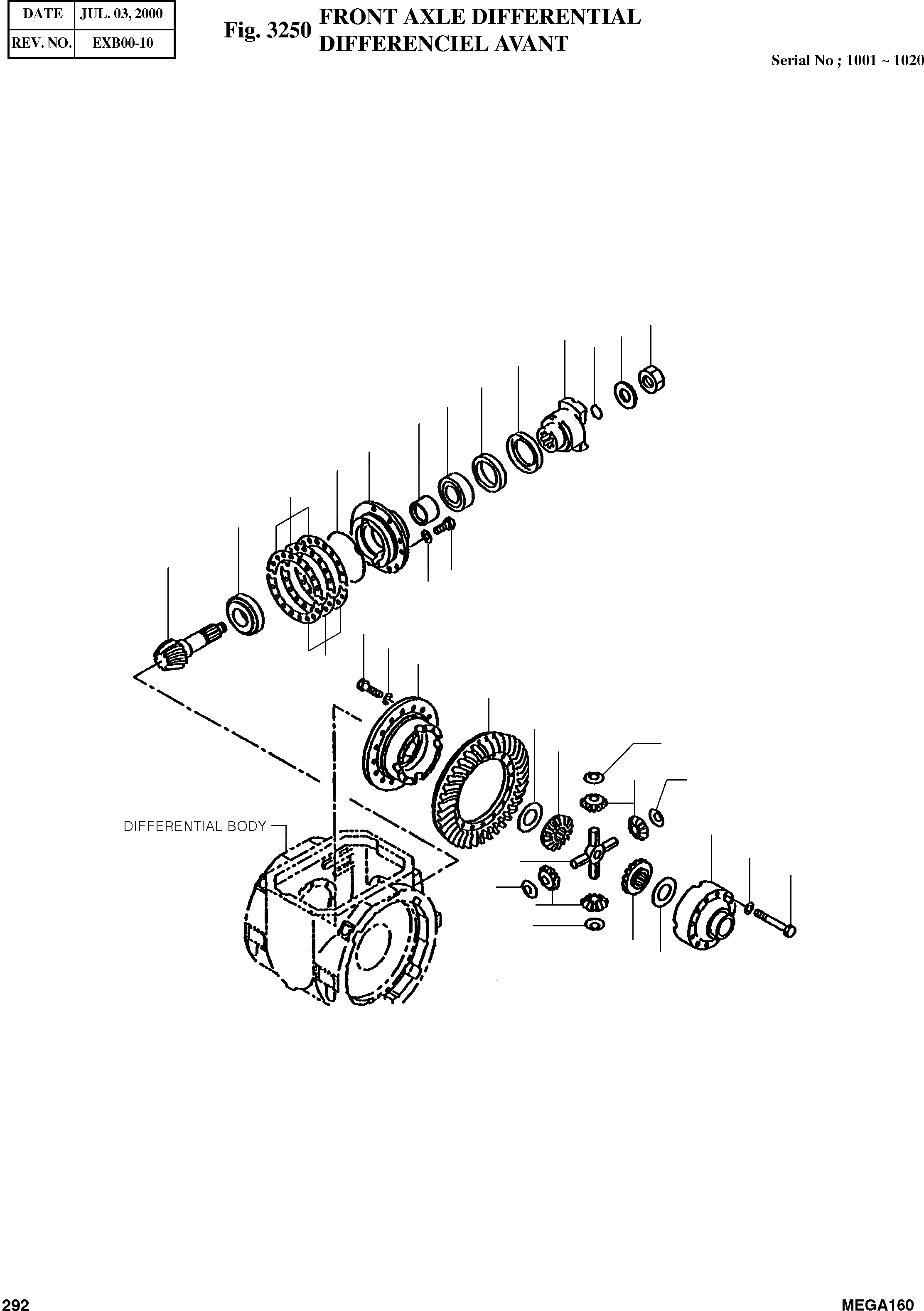 | DATE | JUL. 03, 2000 |
|---|---|
| REV. NO. | EXB00-10 |

Fig. 3250 FRONT AXLE DIFFERENTIAL
DIFFERENCIEL AVANT

Serial No ; 1001 ~ 1020

DIFFERENTIAL BODY

292

MEGA160