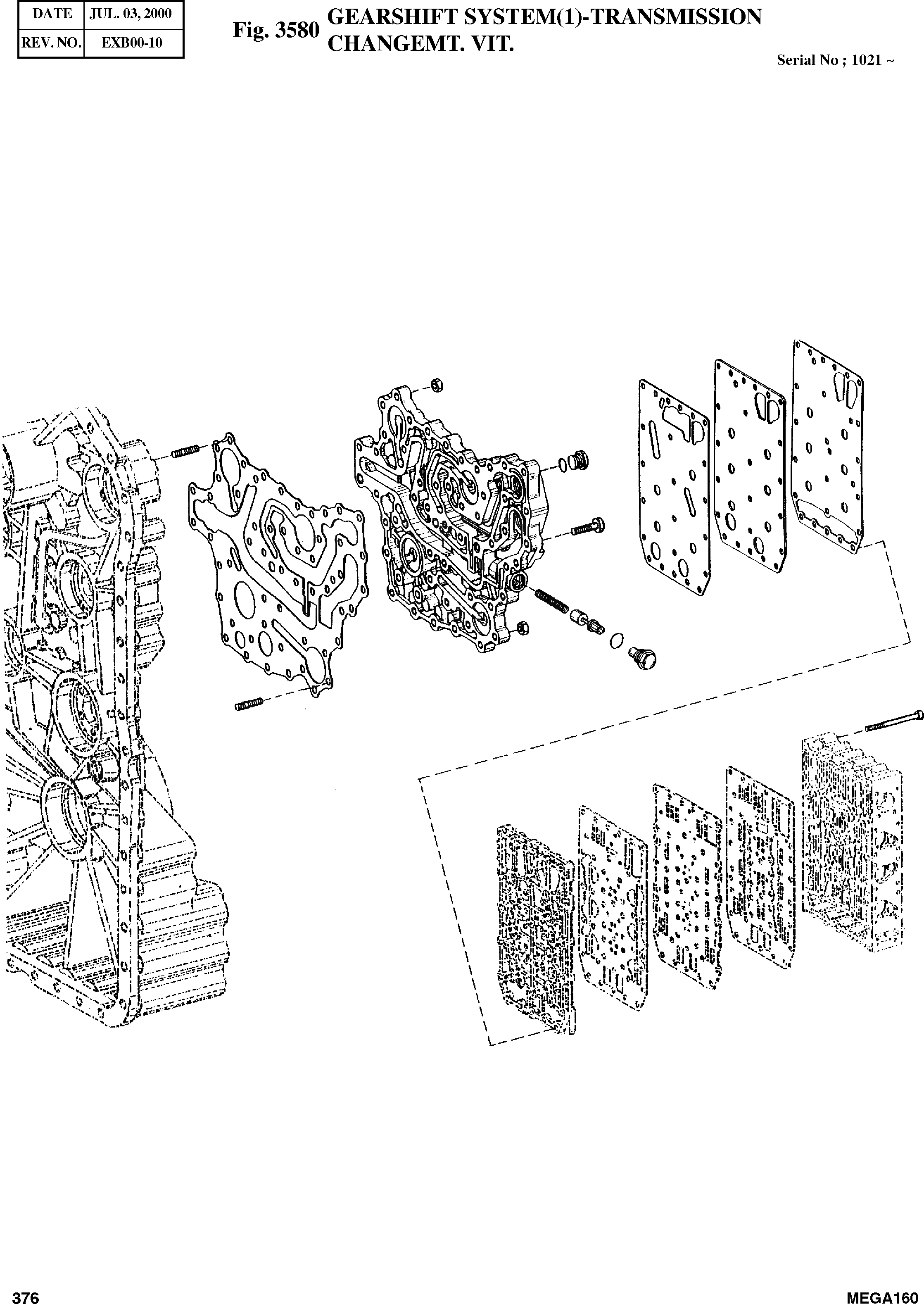 | DATE | JUL. 03, 2000 |
|---|---|
| REV. NO. | EXB00-10 |

Fig. 3580 GEARSHIFT SYSTEM(1)-TRANSMISSION CHANGEMT. VIT.

Serial No ; 1021 ~

376

MEGA160