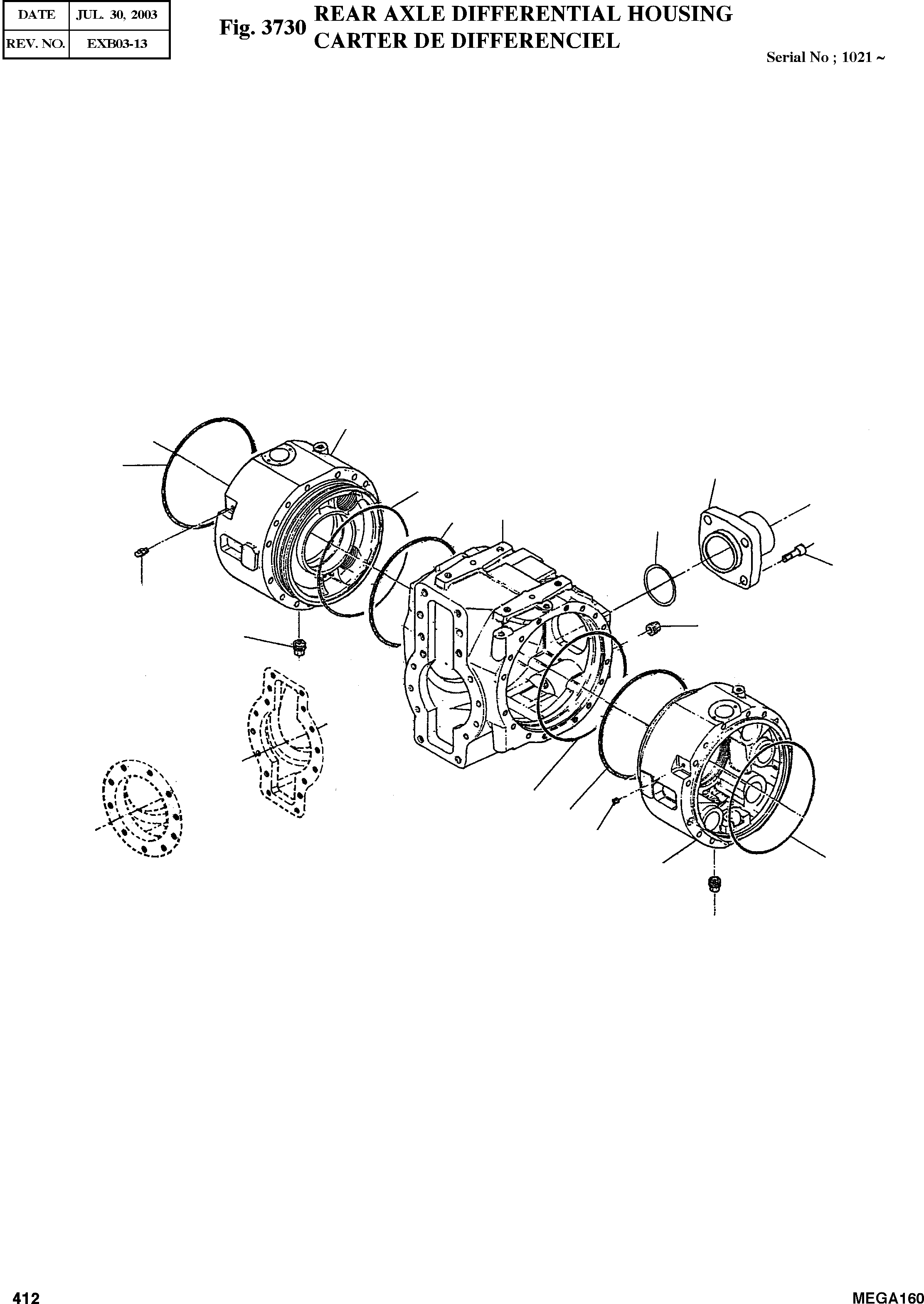 | DATE | JUL. 30, 2003 |
|---|---|
| REV. NO. | EXB03-13 |

Fig. 3730 REAR AXLE DIFFERENTIAL HOUSING
CARTER DE DIFFERENCIEL

Serial No ; 1021 ~

412

MEGA160