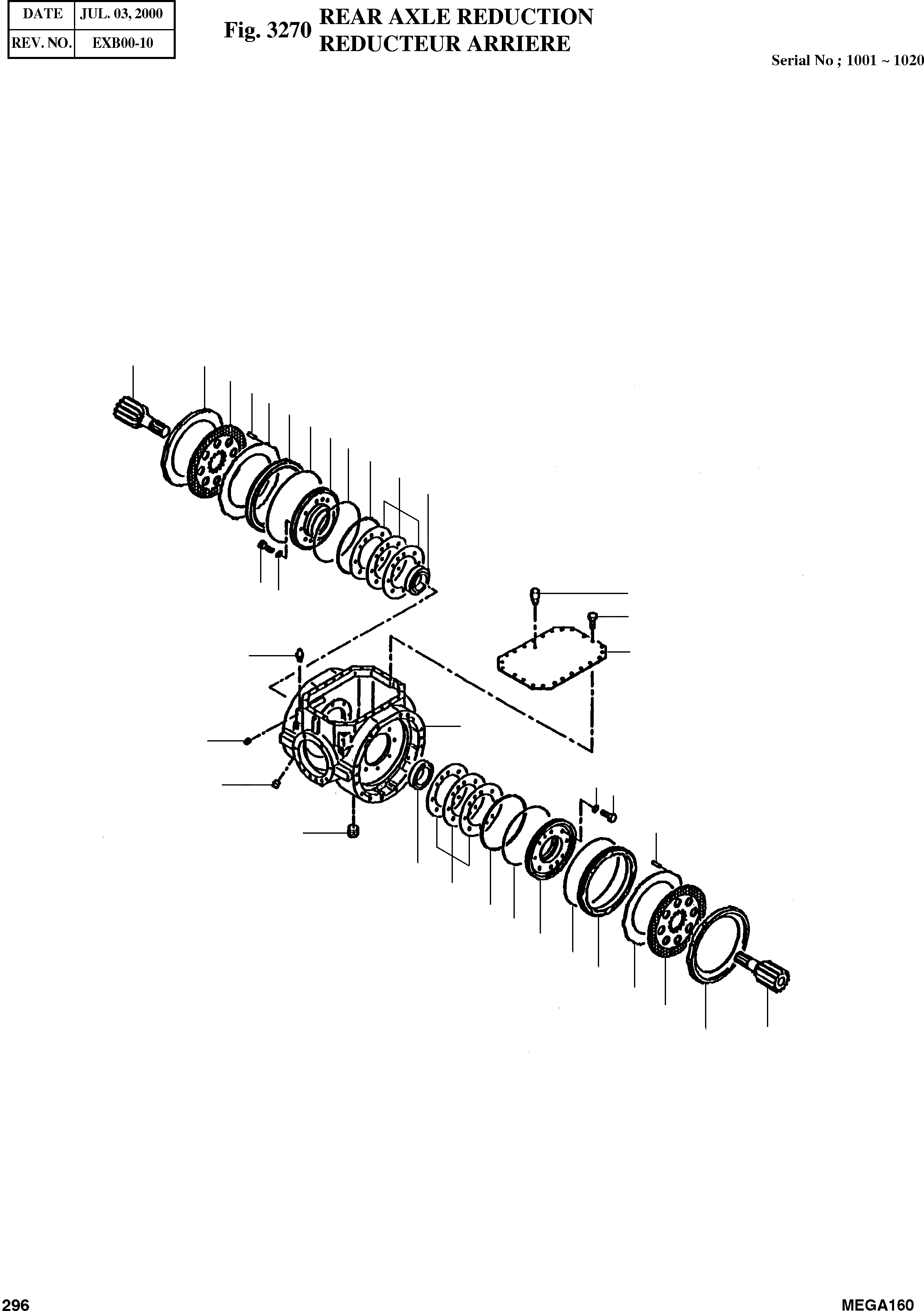 | DATE | JUL. 03, 2000 |
|---|---|
| REV. NO. | EXB00-10 |

Fig. 3270 REAR AXLE REDUCTION
REDUCTEUR ARRIERE

Serial No ; 1001 ~ 1020

296

MEGA160