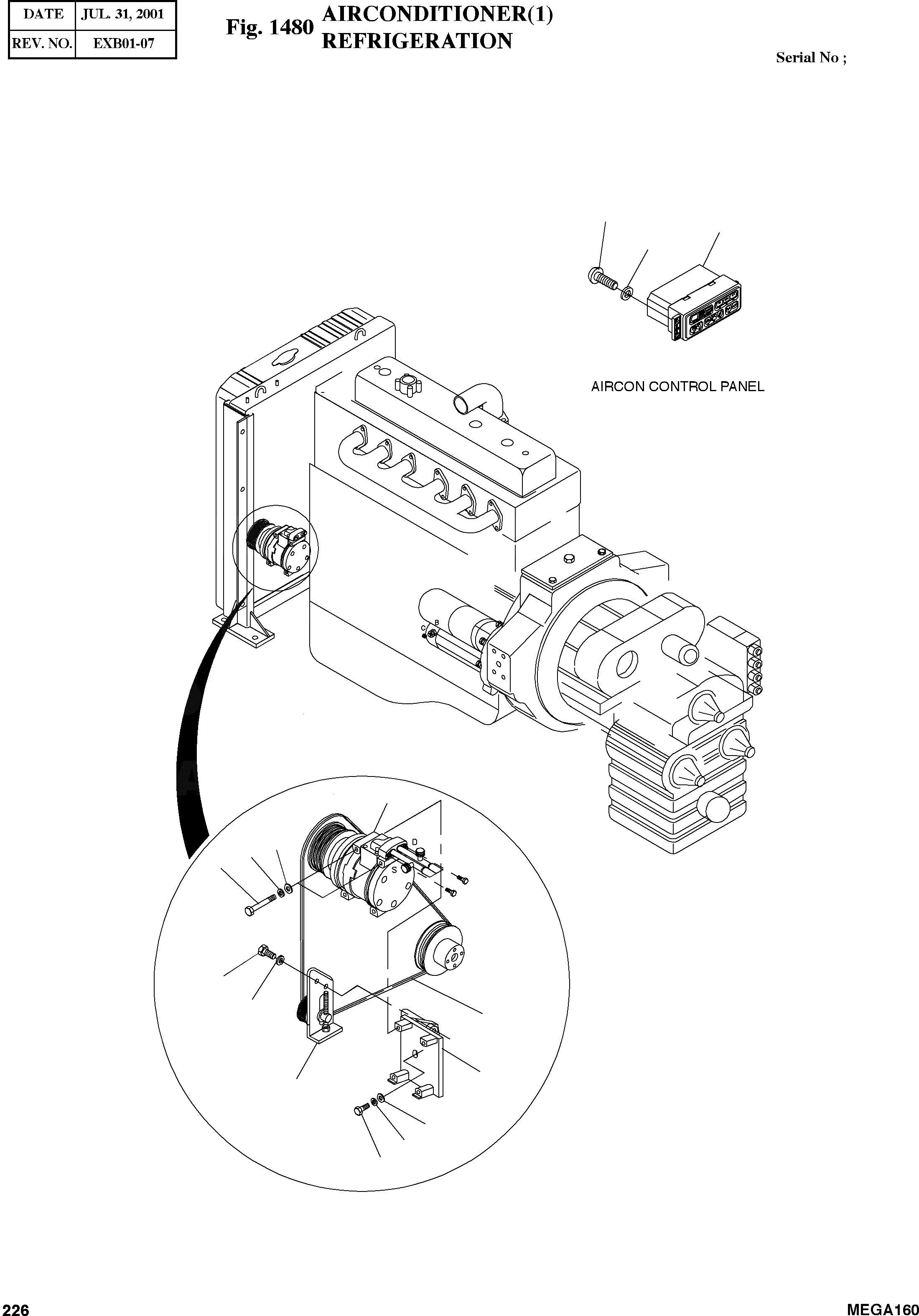 | DATE | JUL. 31, 2001 |
|---|---|
| REV. NO. | EXB01-07 |

Fig. 1480 AIRCONDITIONER(1) REFRIGERATION

Serial No ;

AIRCON CONTROL PANEL

C B

D

S

226

MEGA160