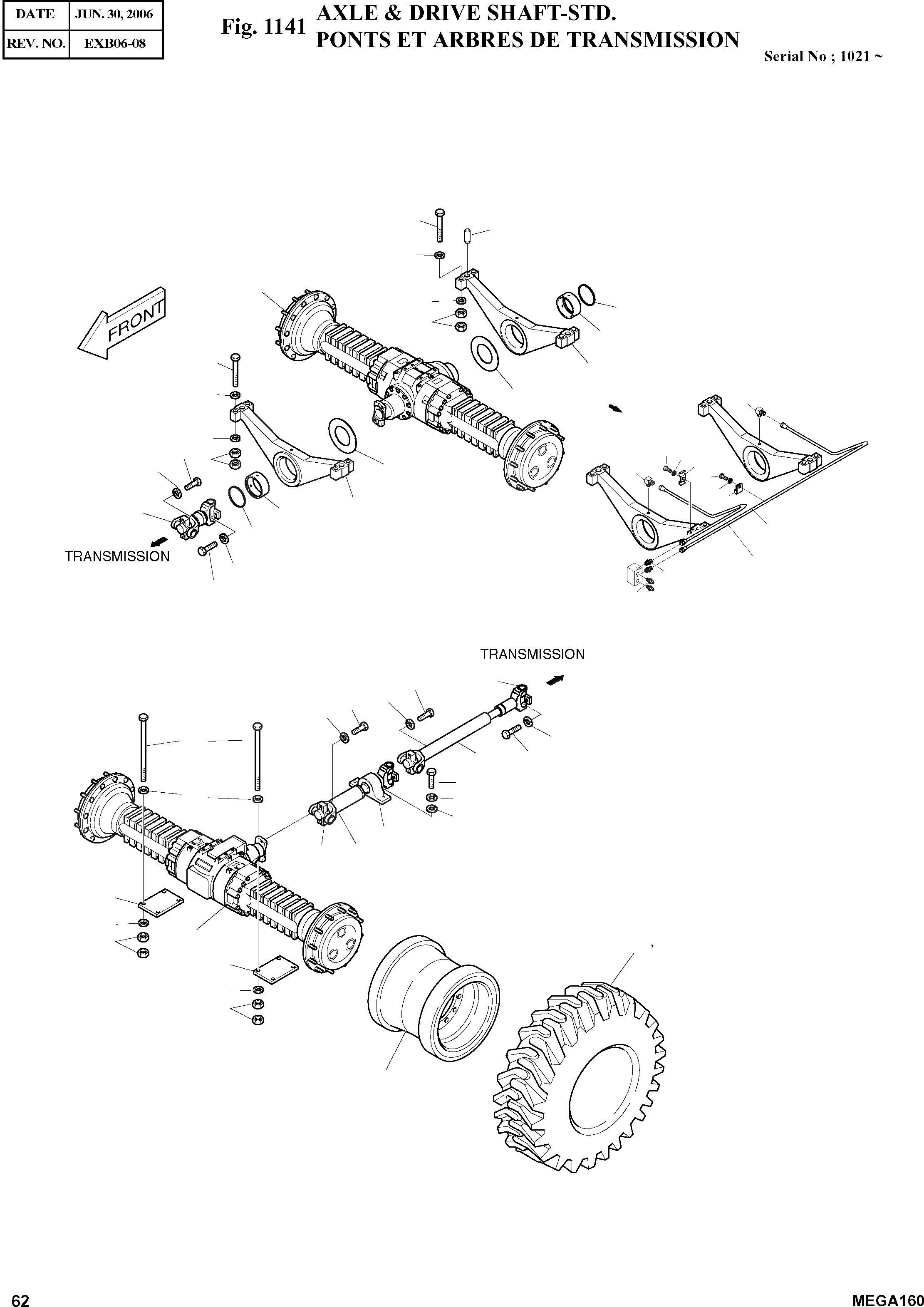 | DATE | JUN. 30, 2006 |
|---|---|
| REV. NO. | EXB06-08 |

Fig. 1141 AXLE & DRIVE SHAFT-STD.
PONTS ET ARBRES DE TRANSMISSION

Serial No ; 1021 ~

FRONT

TRANSMISSION

TRANSMISSION

62

MEGA160